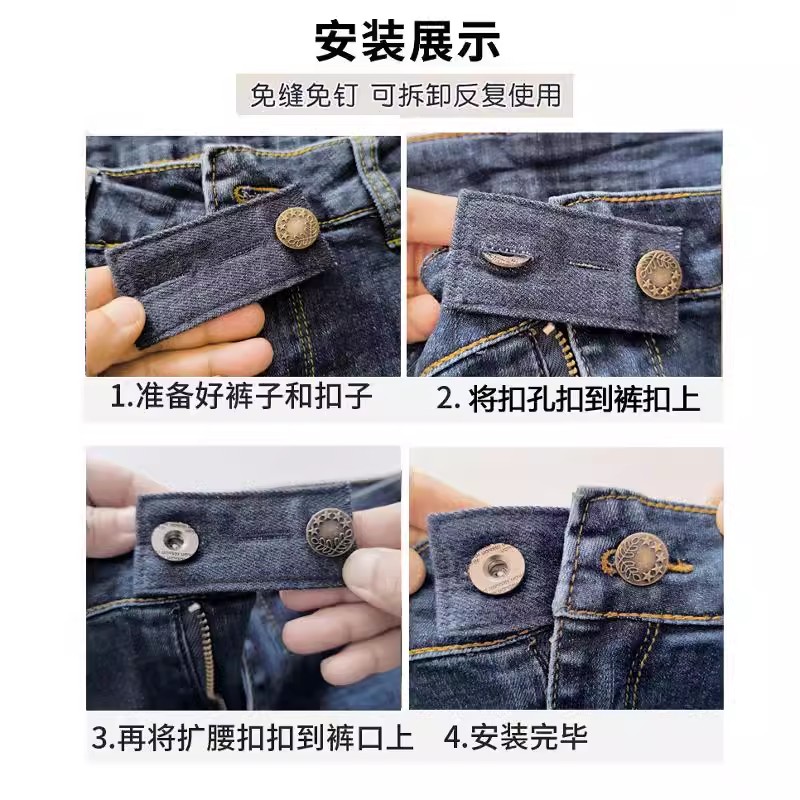 安装展示

免缝免钉 可拆卸反复使用

1.准备好裤子和扣子

2. 将扣孔扣到裤扣上

3.再将扩腰扣扣到裤口上

4.安装完毕