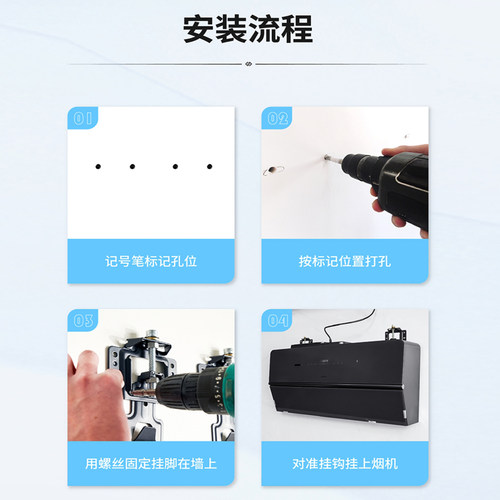 安装流程

01
记号笔标记孔位

02
按标记位置打孔

03
用螺丝固定挂脚在墙上

04
对准挂钩挂上烟机