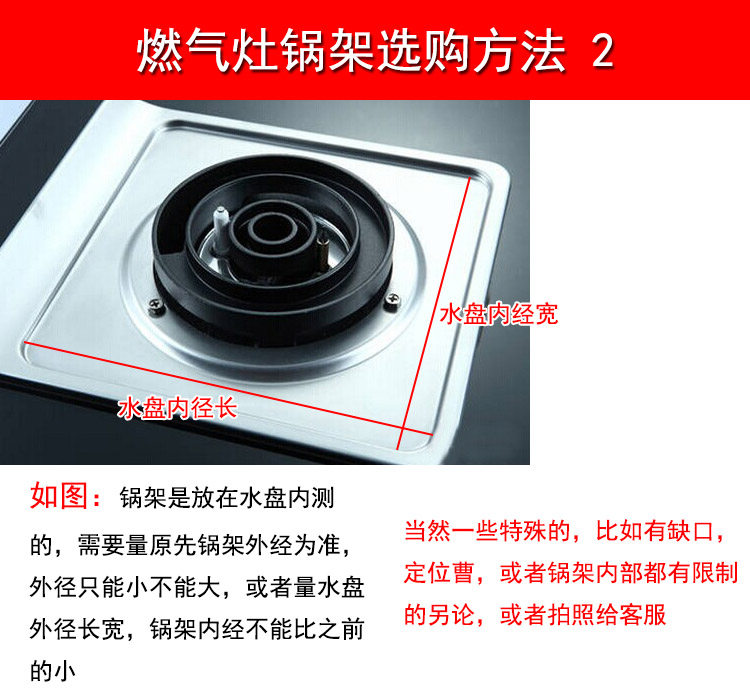 燃气灶锅架选购方法 2

水盘内经宽

水盘内径长

如图：锅架是放在水盘内测的，需要量原先锅架外经为准，外径只能小不能大，或者量水盘外径长宽，锅架内经不能比之前的小

当然一些特殊的，比如有缺口，定位曹，或者锅架内部都有限制的另论，或者拍照给客服