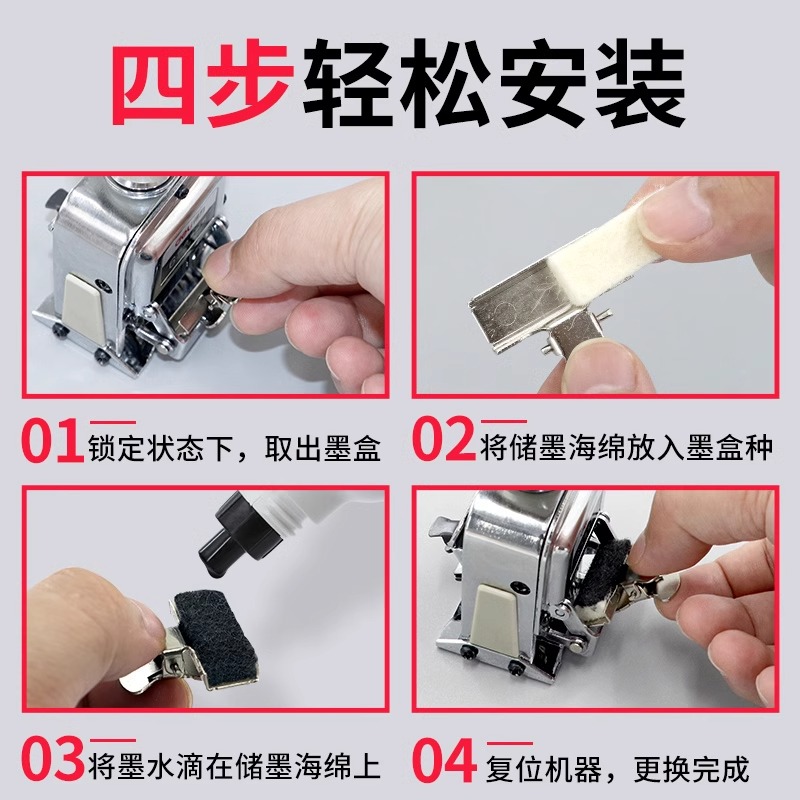 四步轻松安装

01 锁定状态下，取出墨盒

02 将储墨海绵放入墨盒种

03 将墨水滴在储墨海绵上

04 复位机器，更换完成