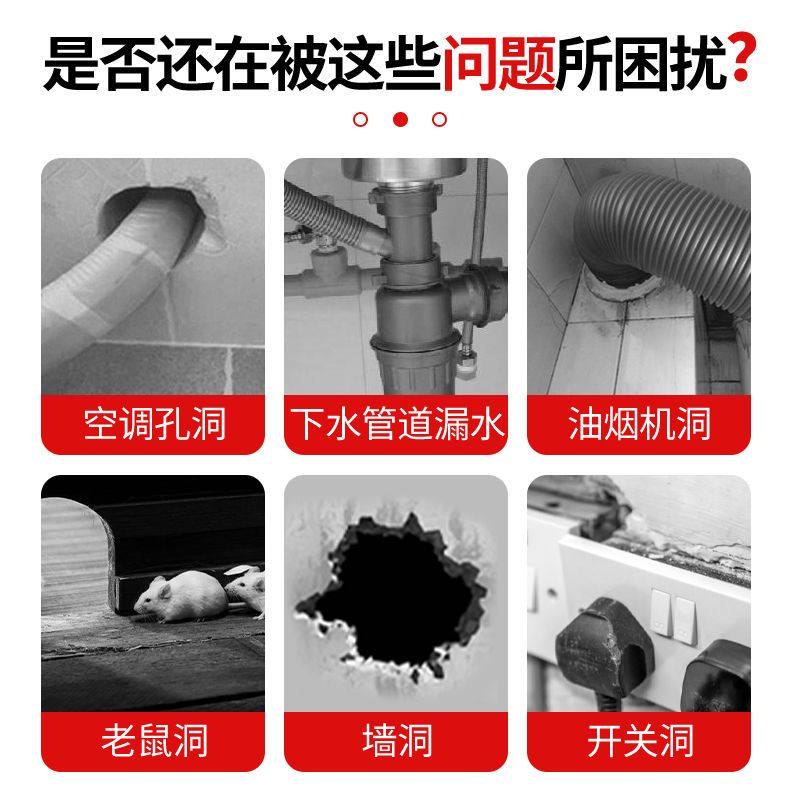 是否还在被这些问题所困扰？

空调孔洞

下水管道漏水

油烟机洞

老鼠洞

墙洞

开关洞