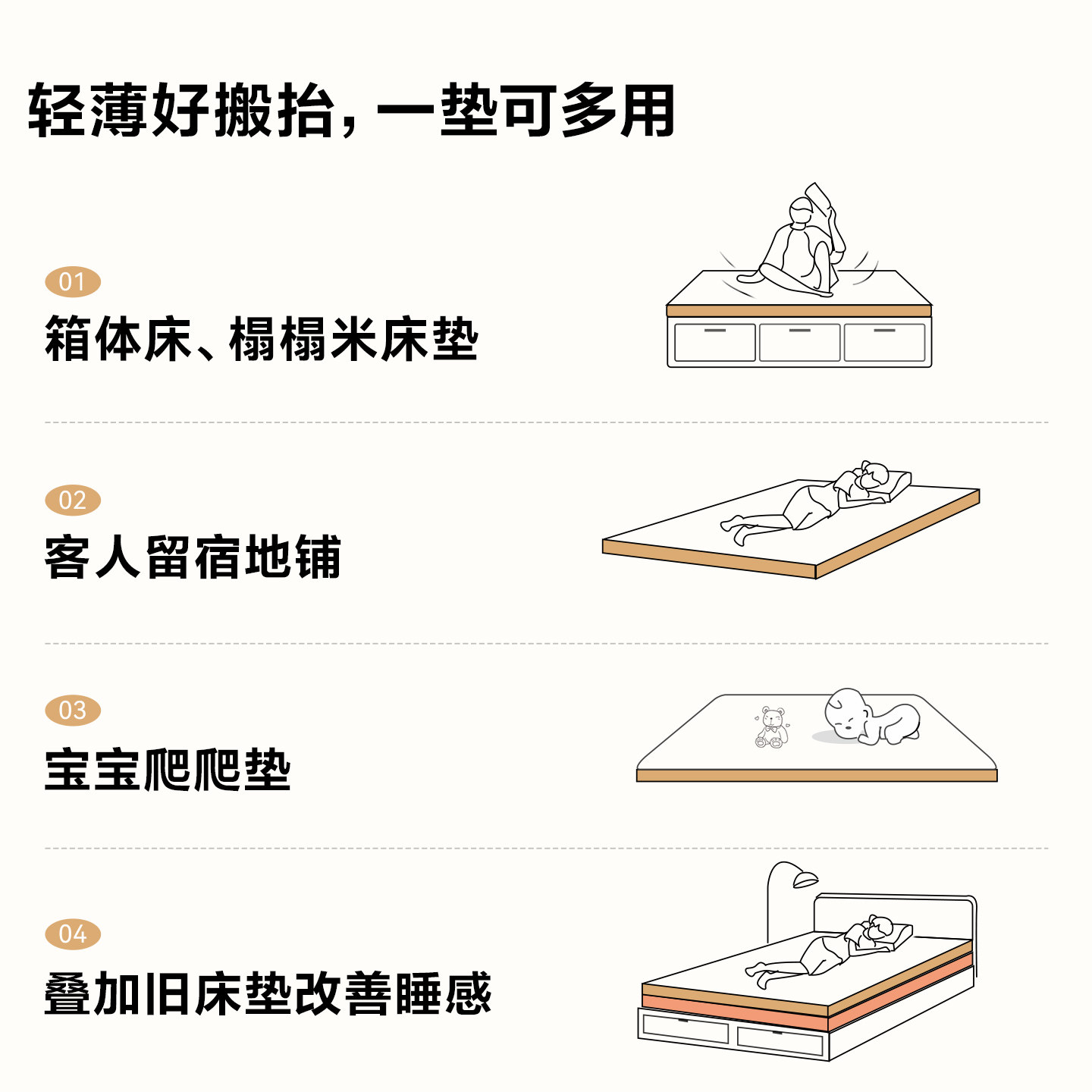 轻薄好搬抬，一垫可多用

01
箱体床、榻榻米床垫

02
客人留宿地铺

03
宝宝爬爬垫

04
叠加旧床垫改善睡感