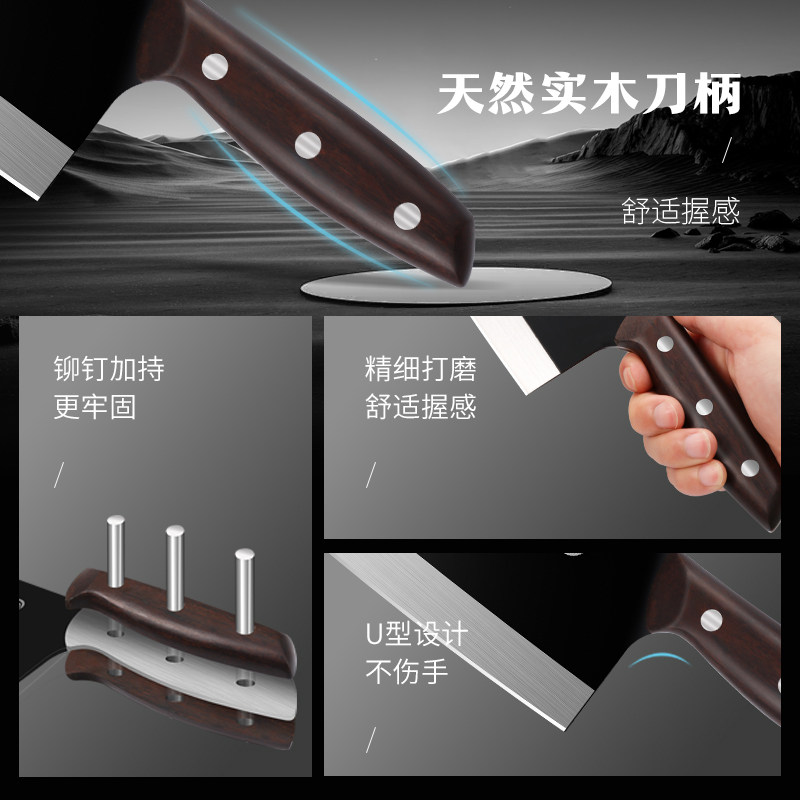 天然实木刀柄

/

舒适握感

铆钉加持
更牢固

/

精细打磨
舒适握感

/

U型设计
不伤手

/