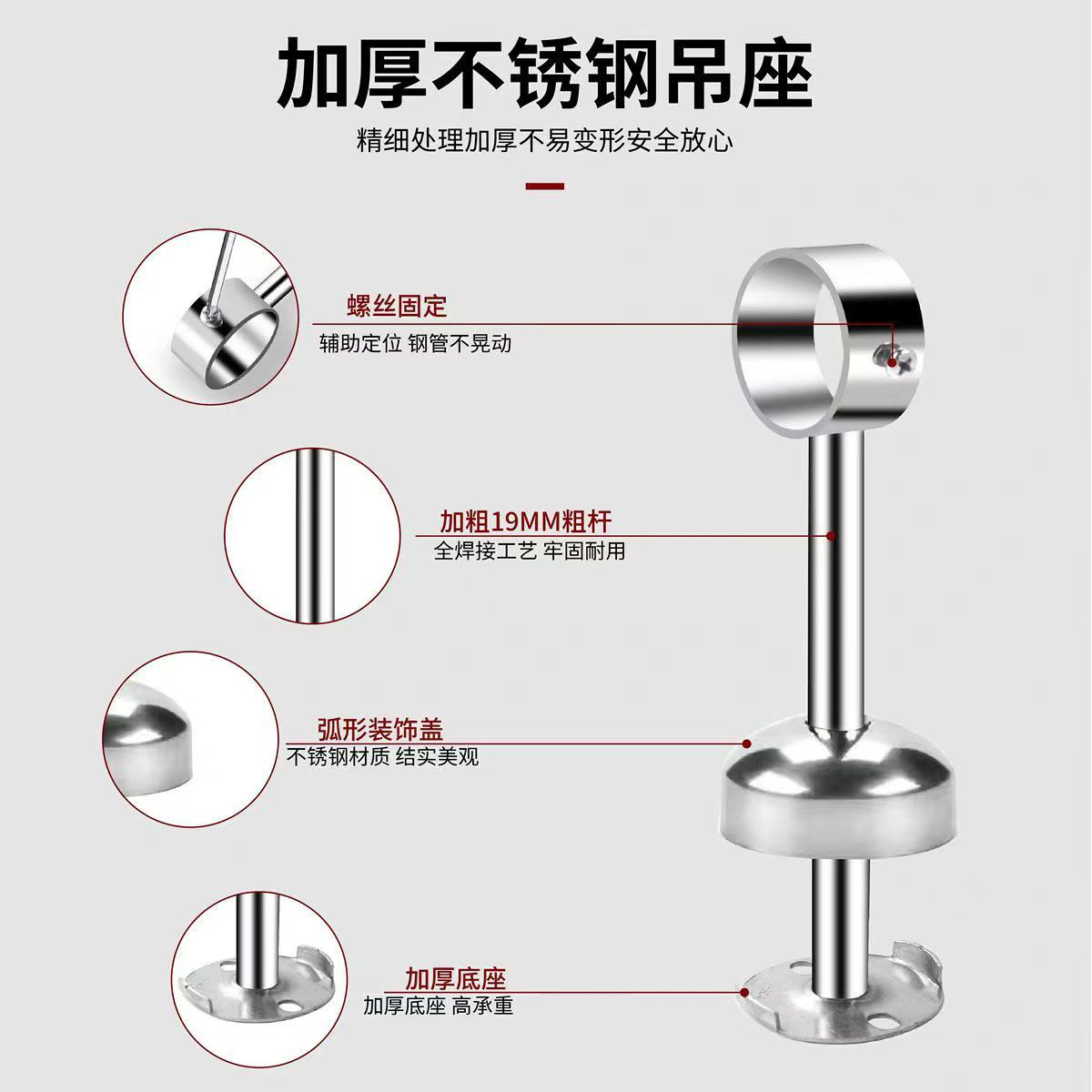 加厚不锈钢吊座

精细处理加厚不易变形安全放心

螺丝固定
辅助定位 钢管不晃动

加粗19MM粗杆
全焊接工艺 牢固耐用

弧形装饰盖
不锈钢材质 结实美观

加厚底座
加厚底座 高承重