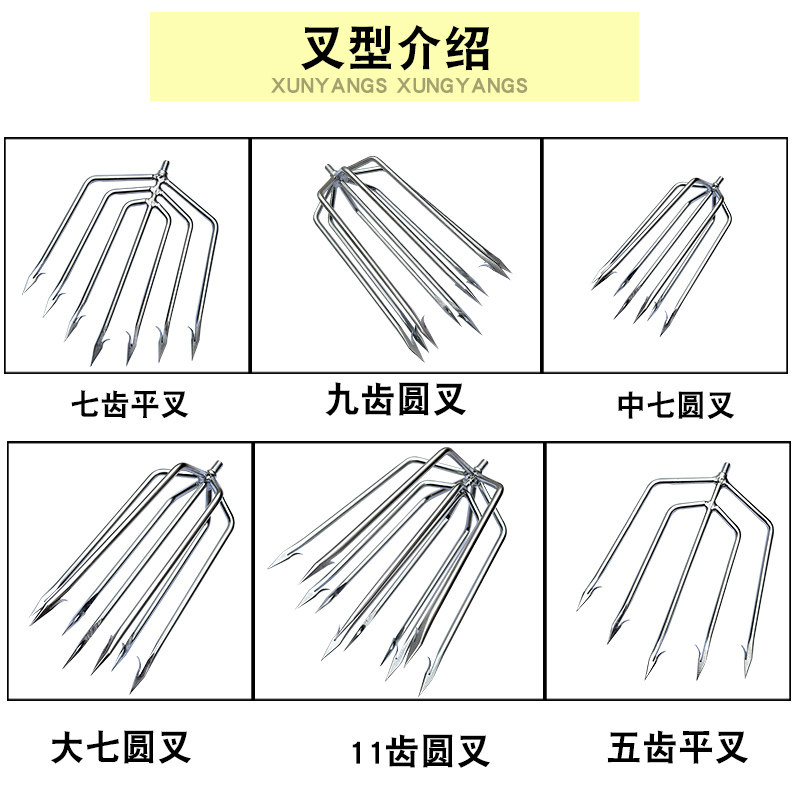 叉型介绍
XUNYANGS XUNGYANGS

七齿平叉

九齿圆叉

中七圆叉

大七圆叉

11齿圆叉

五齿平叉