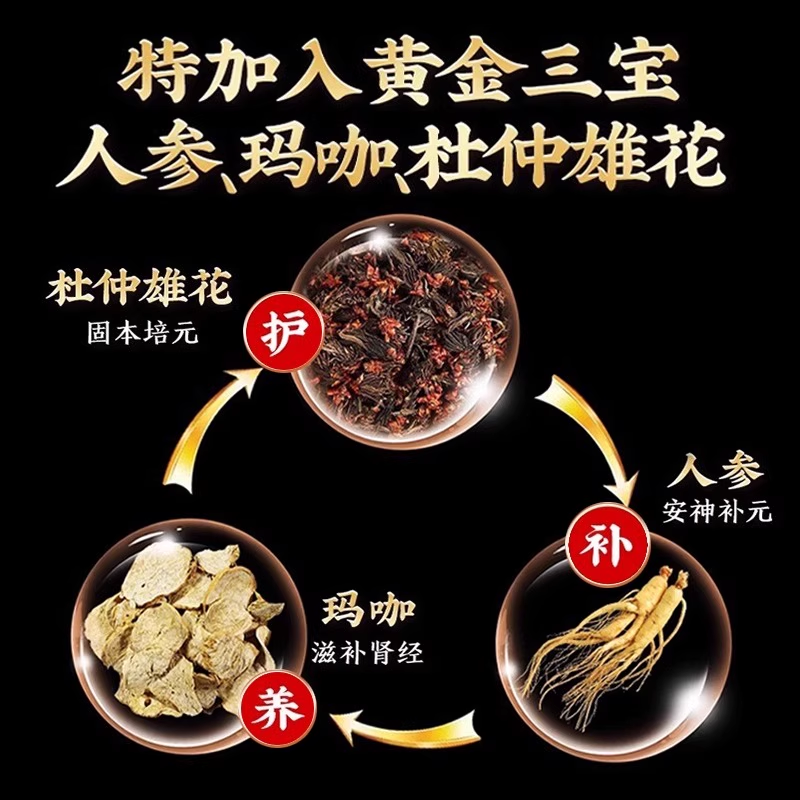 特加入黄金三宝
人参、玛咖、杜仲雄花

杜仲雄花
固本培元

护

人参
安神补元

补

玛咖
滋补肾经

养