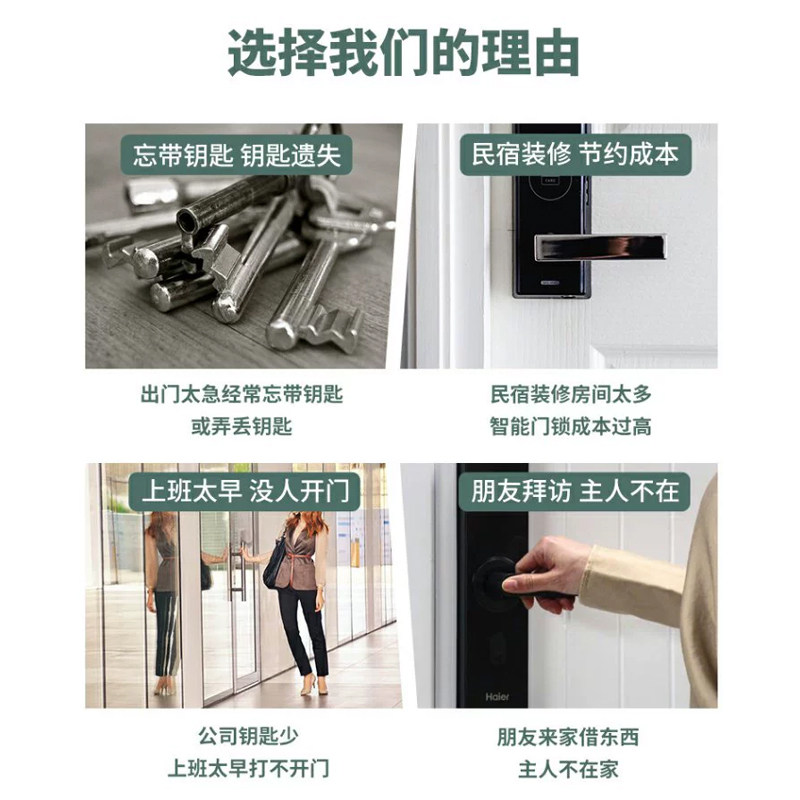 选择我们的理由

忘带钥匙 钥匙遗失

出门太急经常忘带钥匙
或弄丢钥匙

民宿装修 节约成本

民宿装修房间太多
智能门锁成本过高

上班太早 没人开门

公司钥匙少
上班太早打不开门

朋友拜访 主人不在

Haier

朋友来家借东西
主人不在家