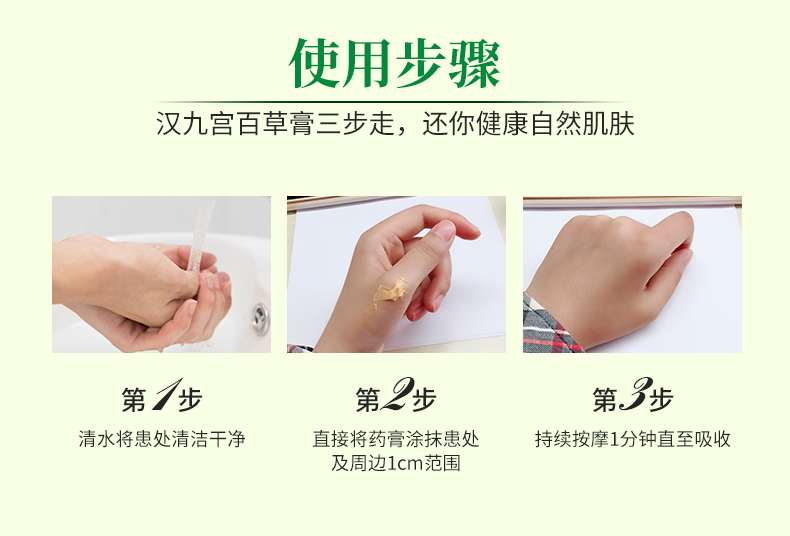 使用步骤

汉九宫百草膏三步走，还你健康自然肌肤

第1步
清水将患处清洁干净

第2步
直接将药膏涂抹患处及周边1cm范围

第3步
持续按摩1分钟直至吸收