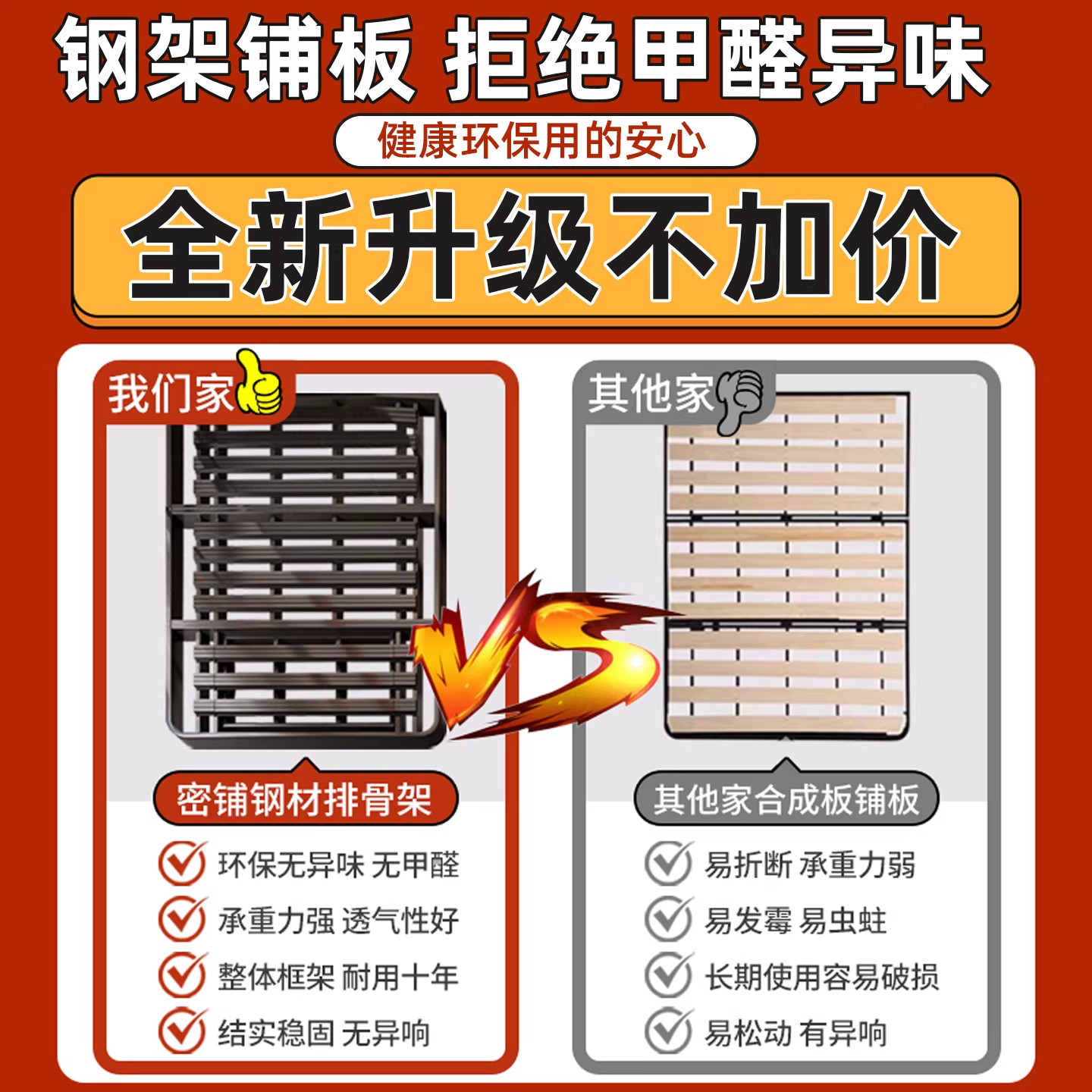 钢架铺板 拒绝甲醛异味

健康环保用的安心

全新升级不加价

我们家

VS

密铺钢材排骨架

环保无异味 无甲醛

承重力强 透气性好

整体框架 耐用十年

结实稳固 无异响

其他家

其他家合成板铺板

易折断 承重力弱

易发霉 易虫蛀

长期使用容易破损

易松动 有异响