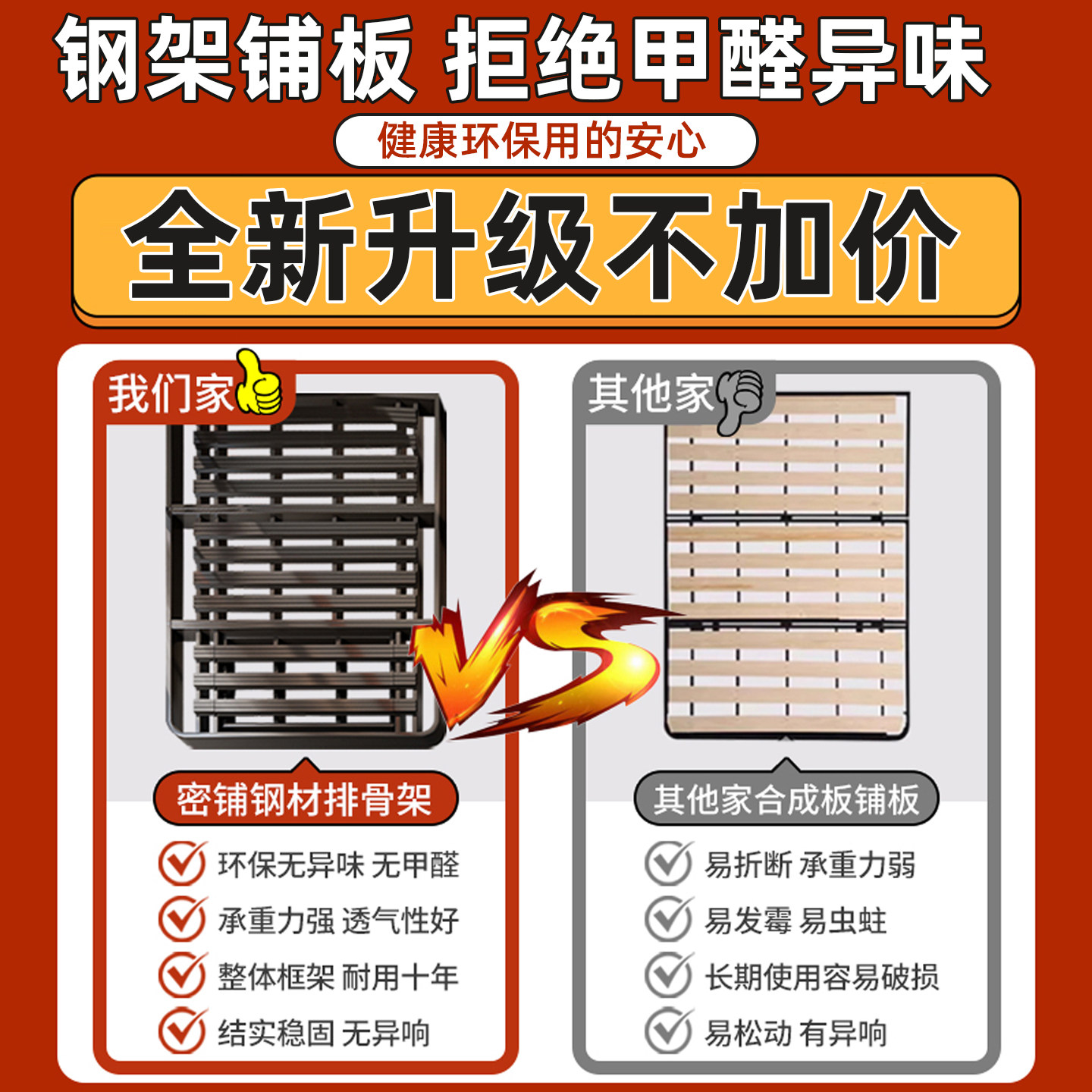 钢架铺板 拒绝甲醛异味

健康环保用的安心

全新升级不加价

我们家

密铺钢材排骨架

环保无异味 无甲醛

承重力强 透气性好

整体框架 耐用十年

结实稳固 无异响

VS

其他家

其他家合成板铺板

易折断 承重力弱

易发霉 易虫蛀

长期使用容易破损

易松动 有异响