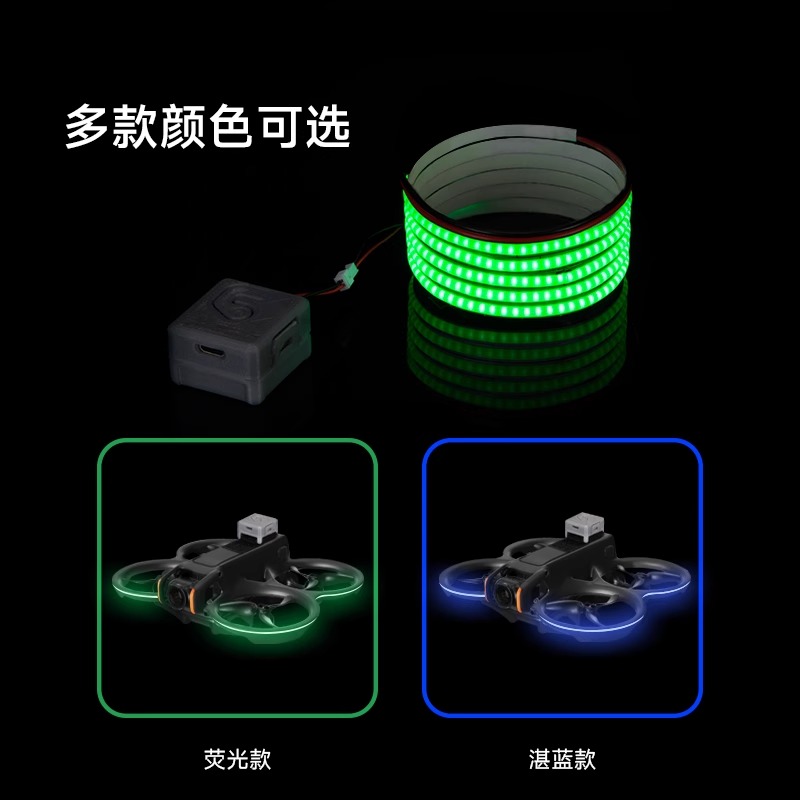 多款颜色可选

荧光款

湛蓝款