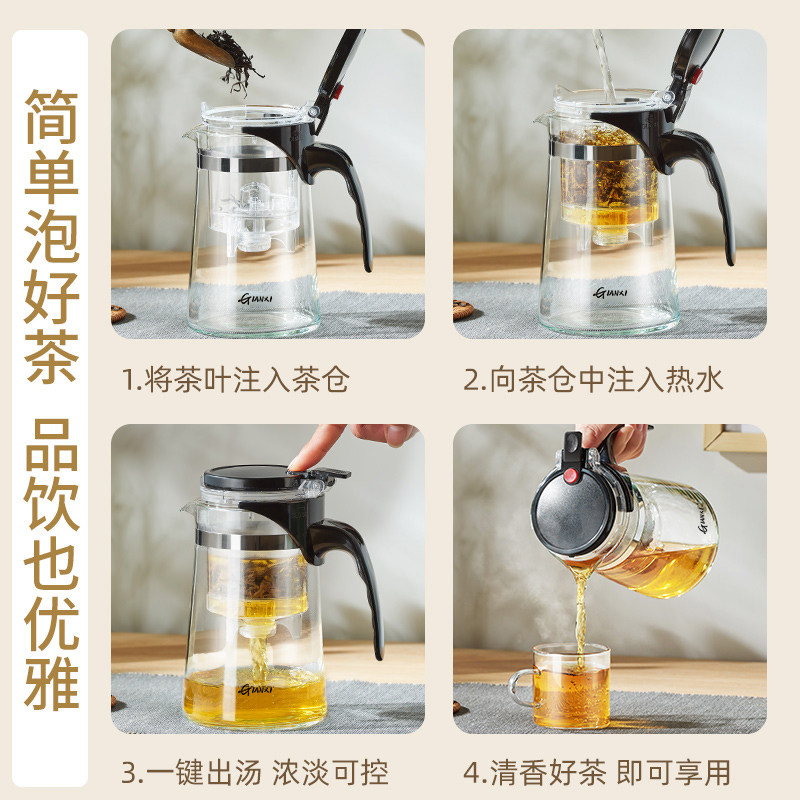 简单泡好茶

品饮也优雅

GIANXI

1.将茶叶注入茶仓

GIANXI

2.向茶仓中注入热水

GIANXI

3.一键出汤 浓淡可控

GIANXI

4.清香好茶 即可享用