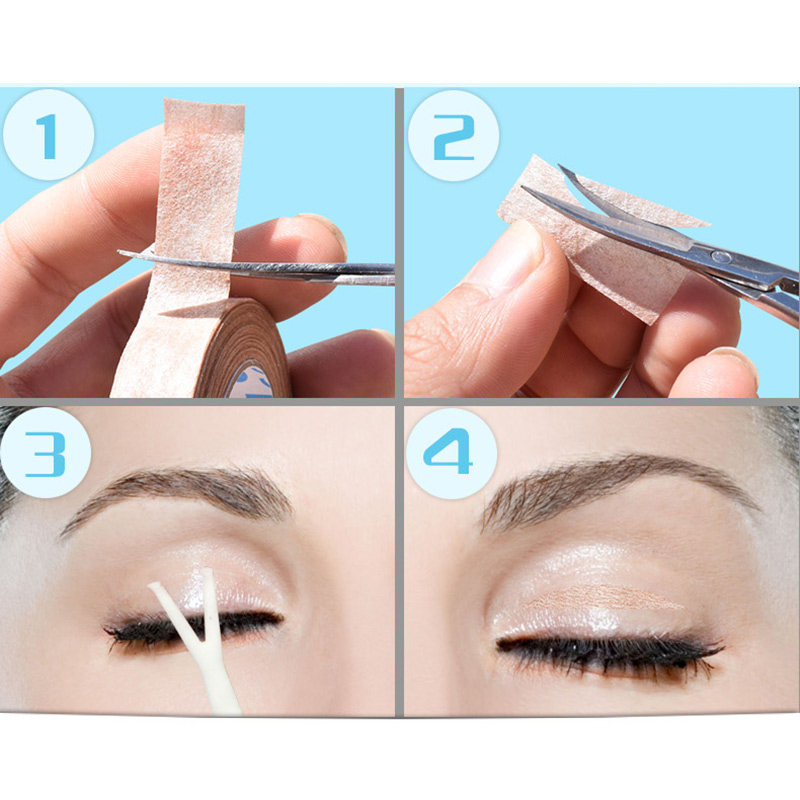 1

2

3

4