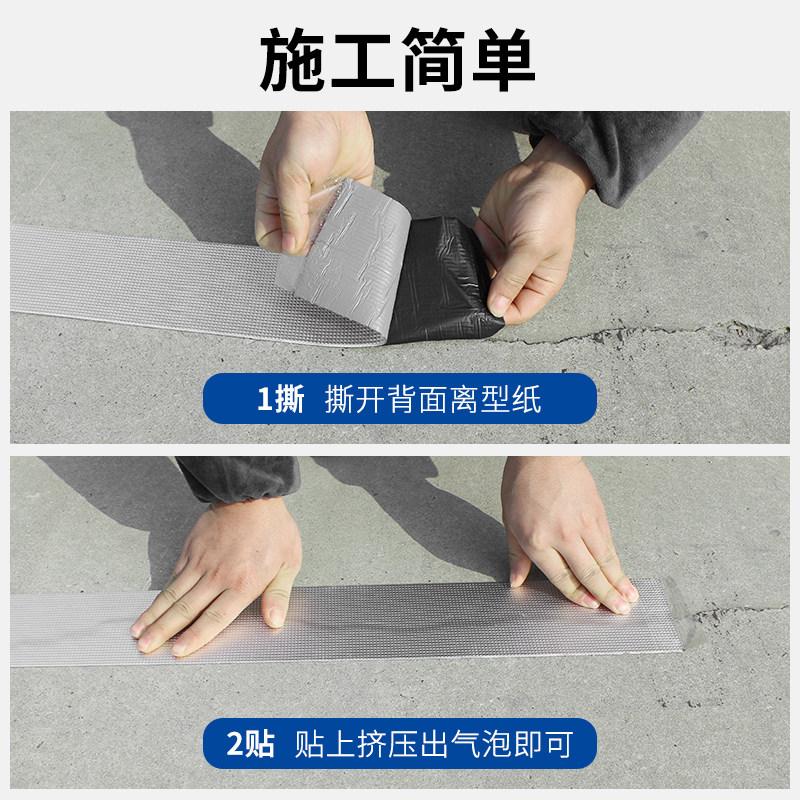 施工简单

1撕 撕开背面离型纸

2贴 贴上挤压出气泡即可