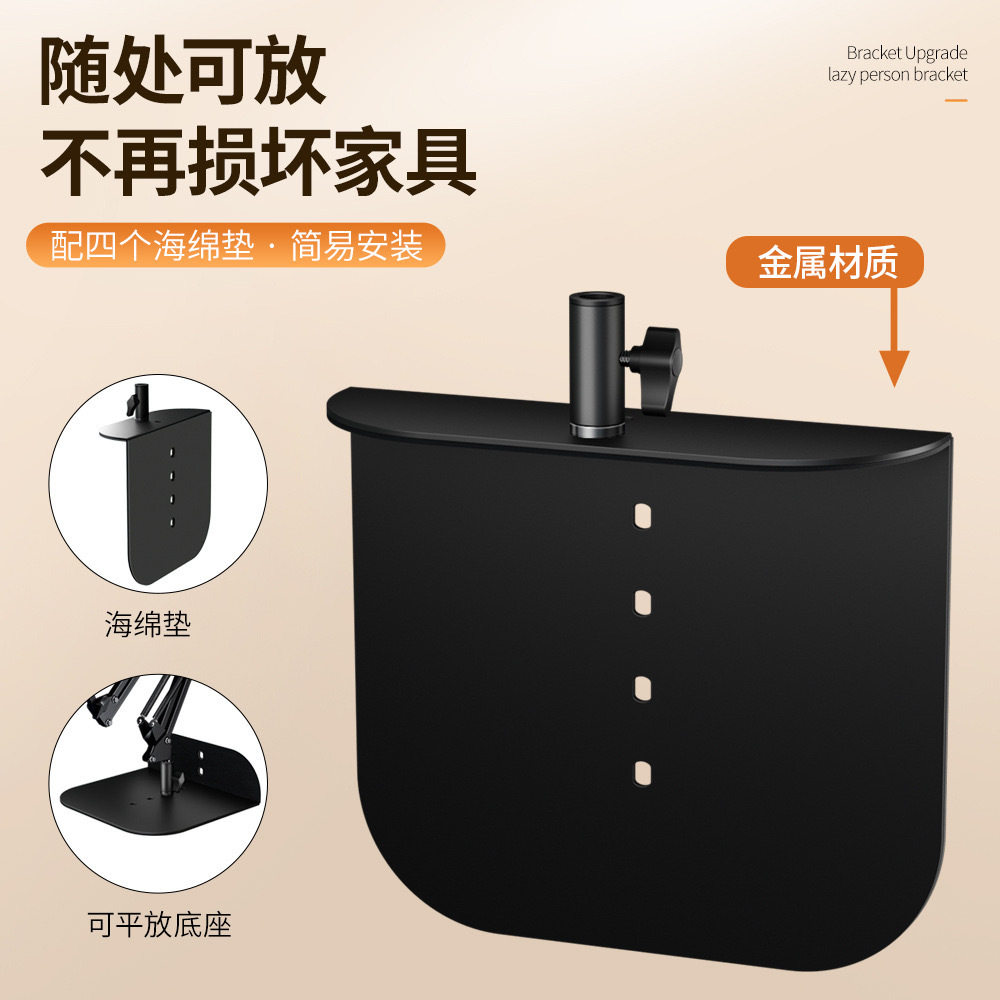 随处可放
不再损坏家具

Bracket Upgrade
lazy person bracket

配四个海绵垫 · 简易安装

金属材质

海绵垫

可平放底座