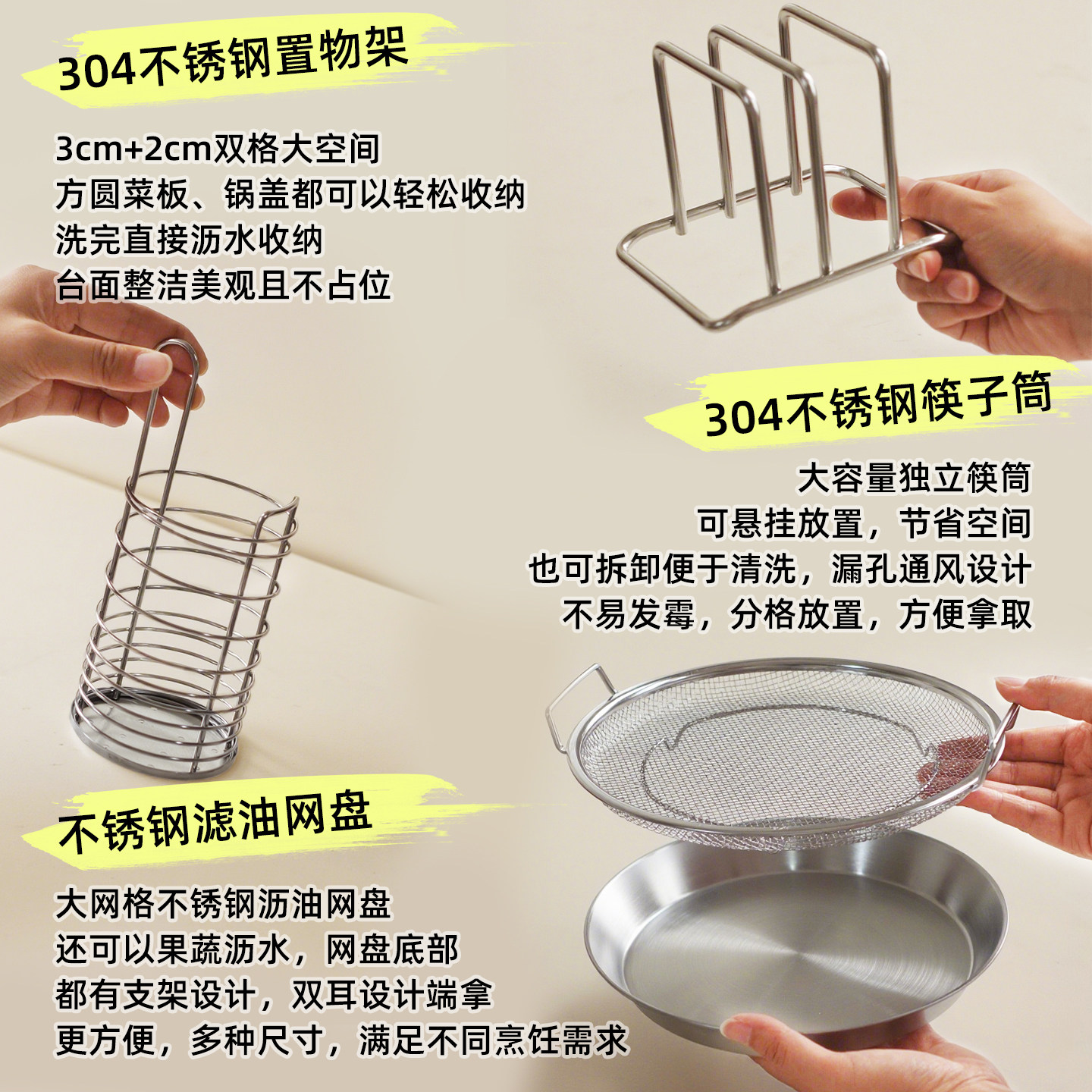 304不锈钢置物架

3cm+2cm双格大空间
方圆菜板、锅盖都可以轻松收纳
洗完直接沥水收纳
台面整洁美观且不占位

304不锈钢筷子筒

大容量独立筷筒
可悬挂放置，节省空间
也可拆卸便于清洗，漏孔通风设计
不易发霉，分格放置，方便拿取

不锈钢滤油网盘

大网格不锈钢沥油网盘
还可以果蔬沥水，网盘底部
都有支架设计，双耳设计端拿
更方便，多种尺寸，满足不同烹饪需求