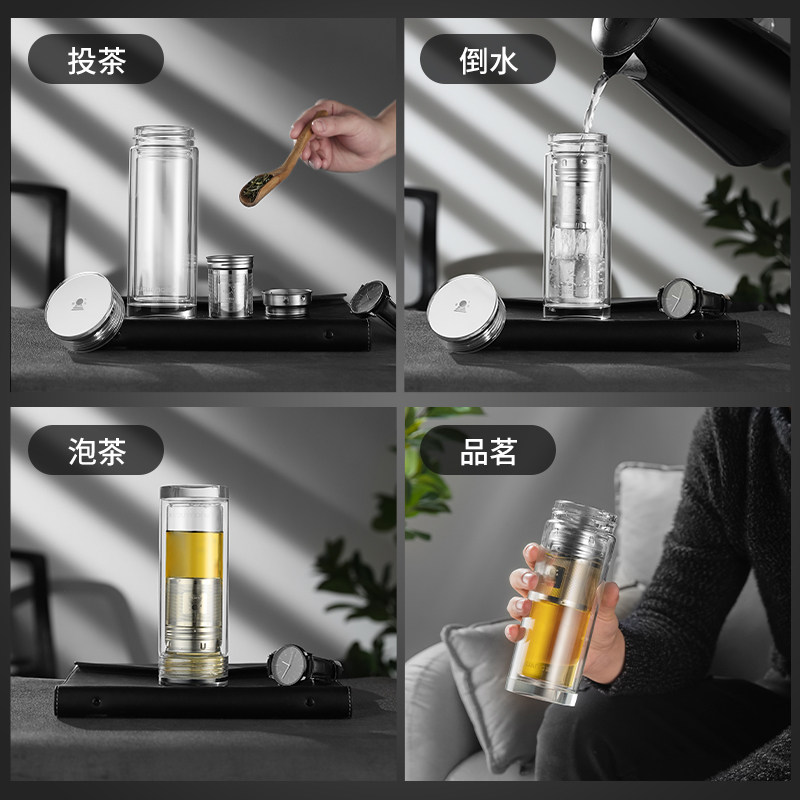 投茶

倒水

泡茶

品茗