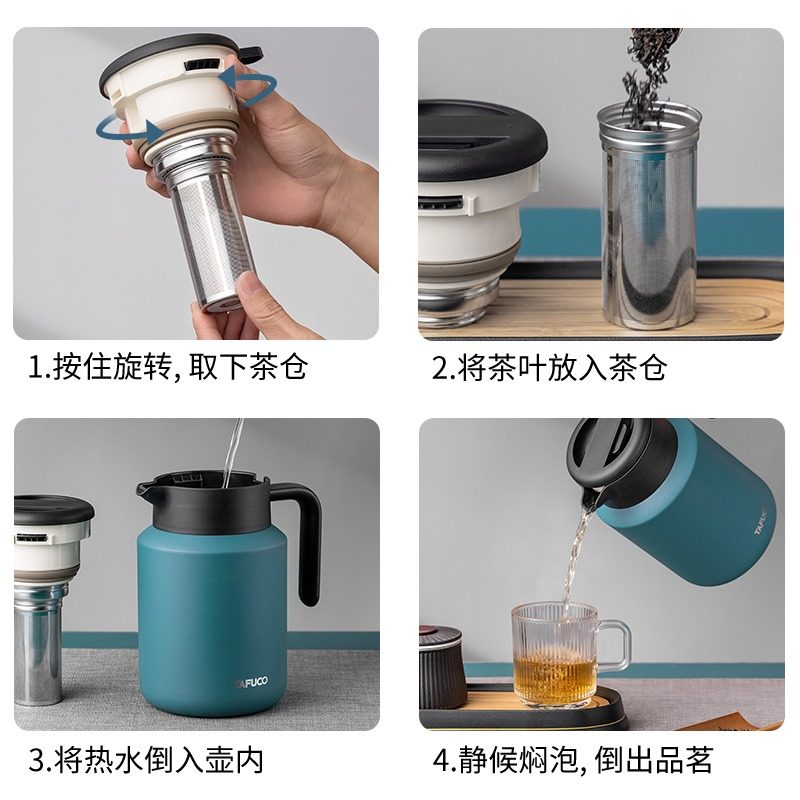 1.按住旋转, 取下茶仓

2.将茶叶放入茶仓

TAFUCO

3.将热水倒入壶内

TAFUCO

4.静候焖泡, 倒出品茗