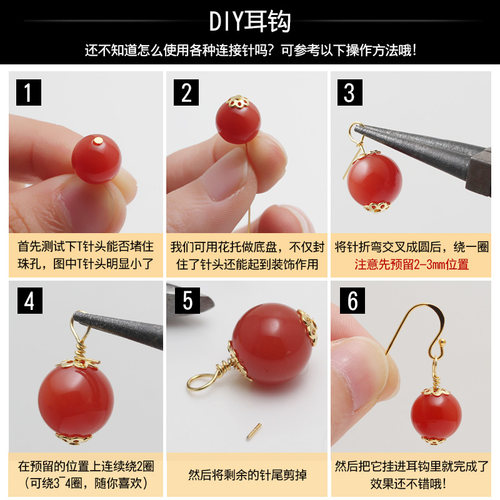 DIY耳钩

还不知道怎么使用各种连接针吗？可参考以下操作方法哦！

1

首先测试下T针头能否堵住珠孔，图中T针头明显小了

2

我们可用花托做底盘，不仅封住了针头还能起到装饰作用

3

将针折弯交叉成圆后，绕一圈
注意先预留2-3mm位置

4

在预留的位置上连续绕2圈（可绕3~4圈，随你喜欢）

5

然后将剩余的针尾剪掉

6

然后把它挂进耳钩里就完成了
效果还不错哦！