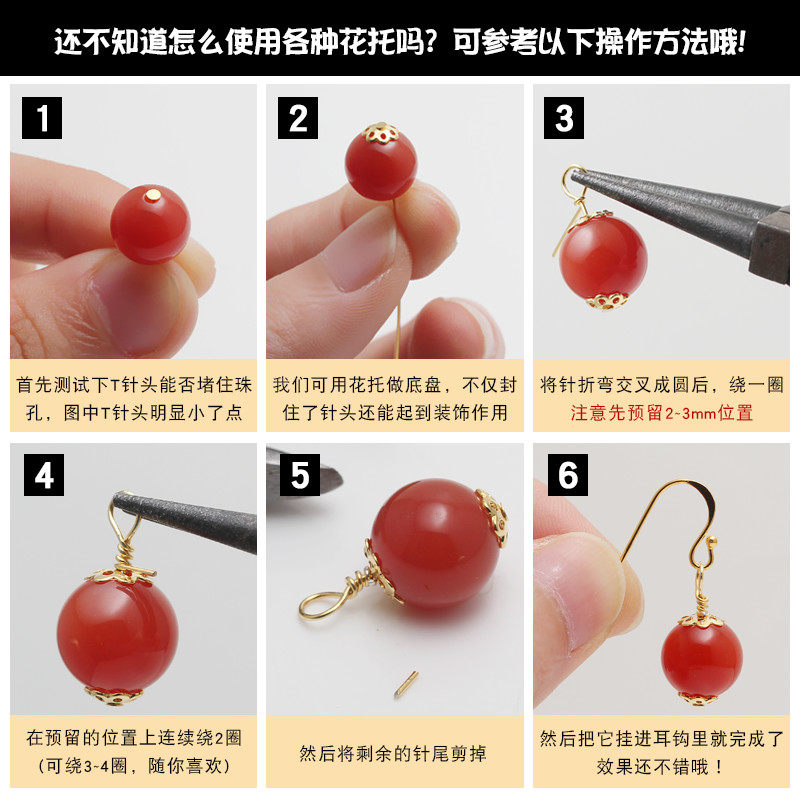 还不知道怎么使用各种花托吗？可参考以下操作方法哦！

1

首先测试下T针头能否堵住珠孔，图中T针头明显小了点

2

我们可用花托做底盘，不仅封住了针头还能起到装饰作用

3

将针折弯交叉成圆后，绕一圈
注意先预留2~3mm位置

4

在预留的位置上连续绕2圈（可绕3~4圈，随你喜欢）

5

然后将剩余的针尾剪掉

6

然后把它挂进耳钩里就完成了
效果还不错哦！