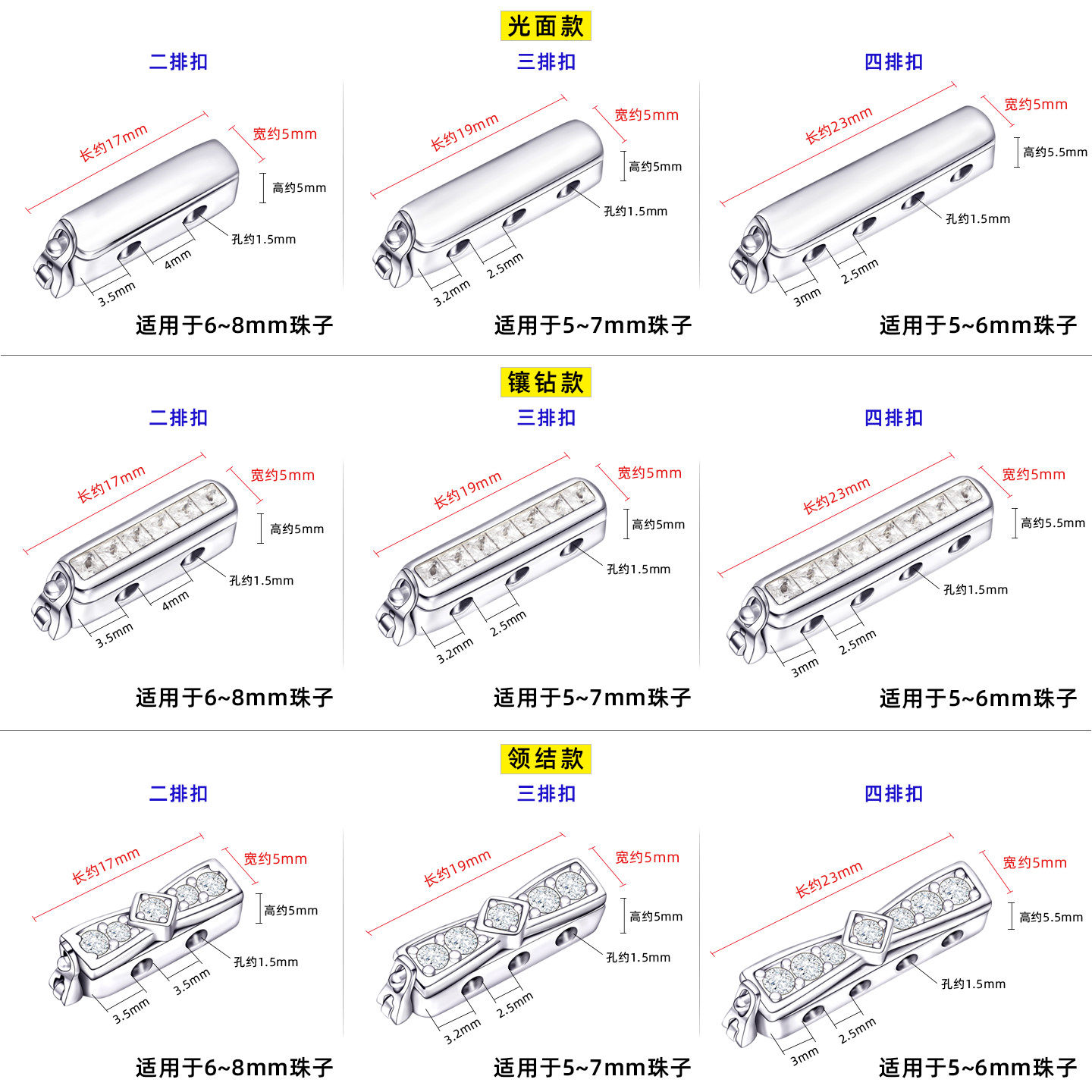 光面款

二排扣

长约17mm
宽约5mm
高约5mm
孔约1.5mm
4mm
3.5mm

适用于6~8mm珠子

三排扣

长约19mm
宽约5mm
高约5mm
孔约1.5mm
2.5mm
3.2mm

适用于5~7mm珠子

四排扣

长约23mm
宽约5mm
高约5.5mm
孔约1.5mm
2.5mm
3mm

适用于5~6mm珠子

镶钻款

二排扣

长约17mm
宽约5mm
高约5mm
孔约1.5mm
4mm
3.5mm

适用于6~8mm珠子

三排扣

长约19mm
宽约5mm
高约5mm
孔约1.5mm
2.5mm
3.2mm

适用于5~7mm珠子

四排扣

长约23mm
宽约5mm
高约5.5mm
孔约1.5mm
2.5mm
3mm

适用于5~6mm珠子

领结款

二排扣

长约17mm
宽约5mm
高约5mm
孔约1.5mm
3.5mm
3.5mm

适用于6~8mm珠子

三排扣

长约19mm
宽约5mm
高约5mm
孔约1.5mm
2.5mm
3.2mm

适用于5~7mm珠子

四排扣

长约23mm
宽约5mm
高约5.5mm
孔约1.5mm
2.5mm
3mm

适用于5~6mm珠子