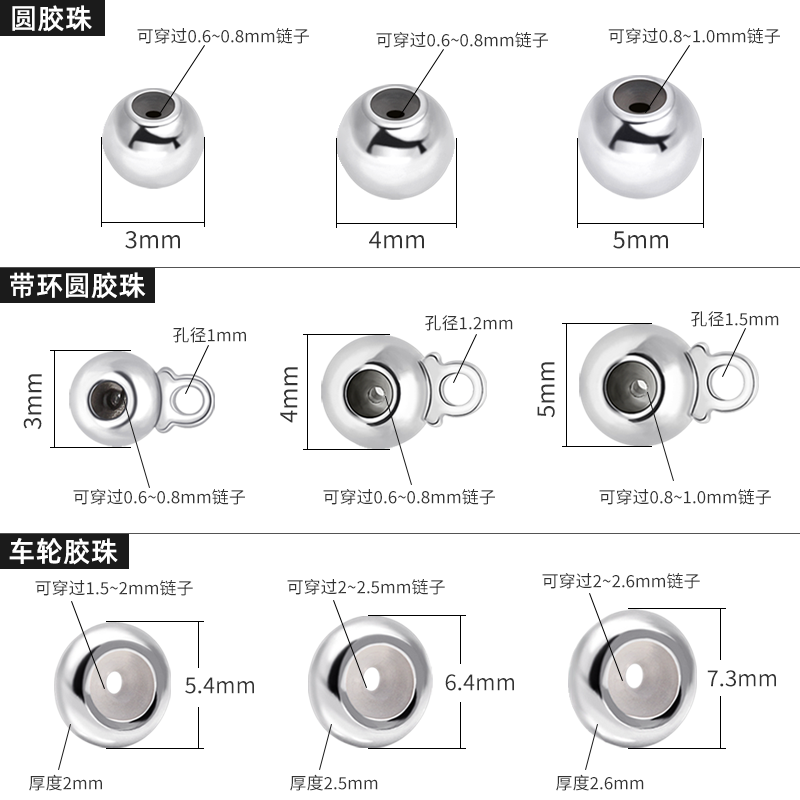 圆胶珠

可穿过0.6~0.8mm链子
3mm

可穿过0.6~0.8mm链子
4mm

可穿过0.8~1.0mm链子
5mm

带环圆胶珠

3mm
孔径1mm
可穿过0.6~0.8mm链子

4mm
孔径1.2mm
可穿过0.6~0.8mm链子

5mm
孔径1.5mm
可穿过0.8~1.0mm链子

车轮胶珠

可穿过1.5~2mm链子
5.4mm
厚度2mm

可穿过2~2.5mm链子
6.4mm
厚度2.5mm

可穿过2~2.6mm链子
7.3mm
厚度2.6mm