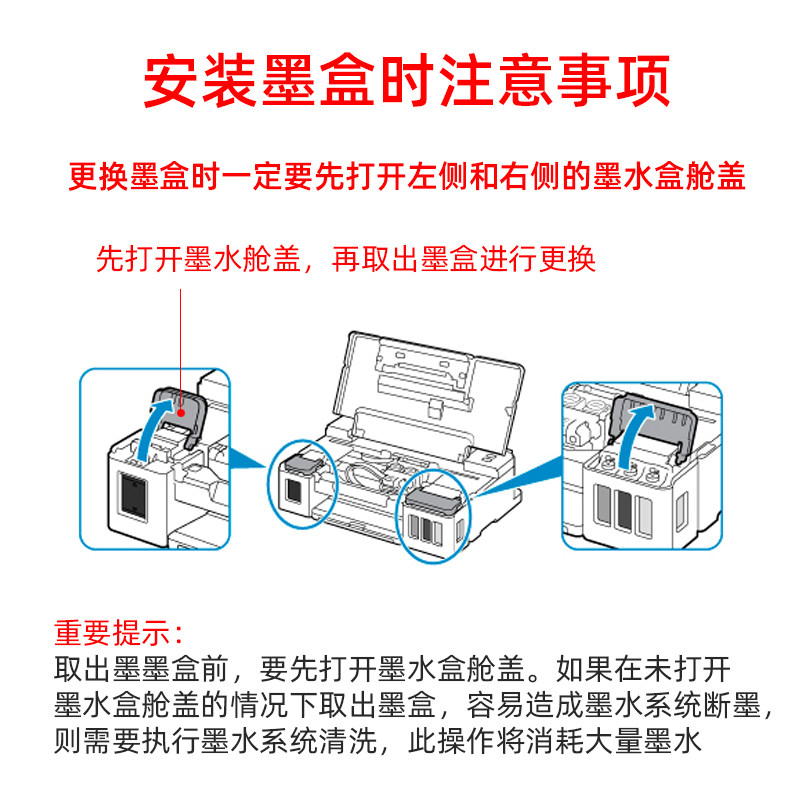 安装墨盒时注意事项

更换墨盒时一定要先打开左侧和右侧的墨水盒舱盖

先打开墨水舱盖，再取出墨盒进行更换

重要提示：
取出墨墨盒前，要先打开墨水盒舱盖。如果在未打开墨水盒舱盖的情况下取出墨盒，容易造成墨水系统断墨，则需要执行墨水系统清洗，此操作将消耗大量墨水