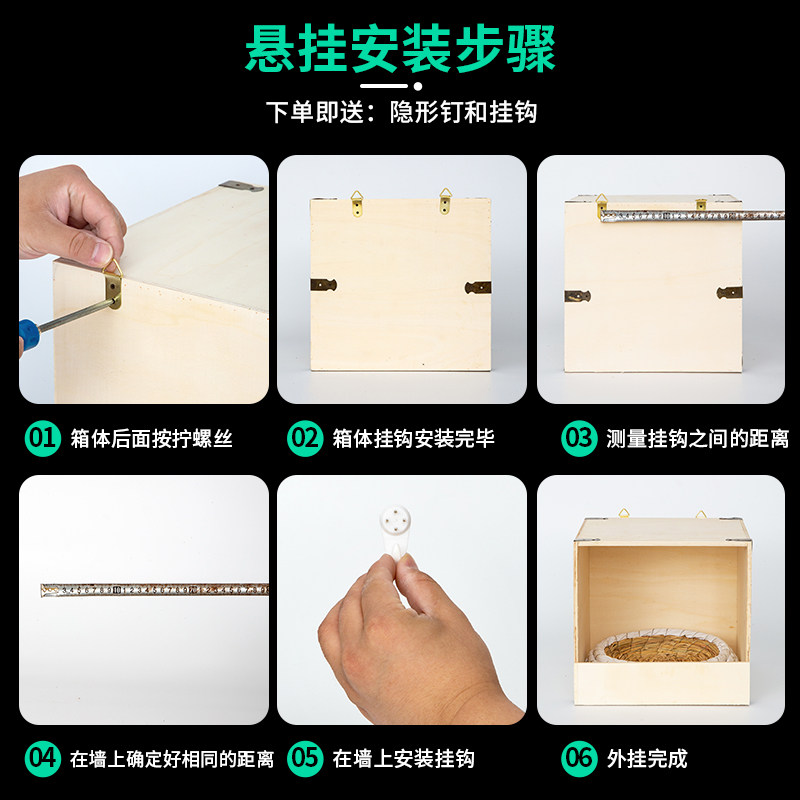 悬挂安装步骤

下单即送：隐形钉和挂钩

01 箱体后面按拧螺丝

02 箱体挂钩安装完毕

03 测量挂钩之间的距离

04 在墙上确定好相同的距离

05 在墙上安装挂钩

06 外挂完成