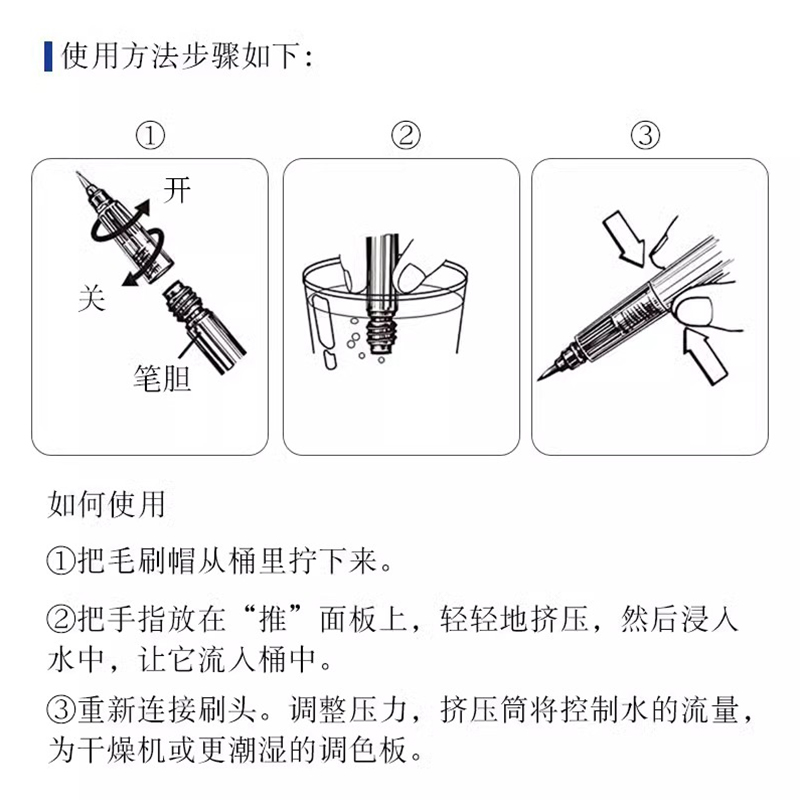 使用方法步骤如下:

①

开

关

笔胆

②

③

如何使用

①把毛刷帽从桶里拧下来。

②把手指放在“推”面板上，轻轻地挤压，然后浸入水中，让它流入桶中。

③重新连接刷头。调整压力，挤压筒将控制水的流量，为干燥机或更潮湿的调色板。