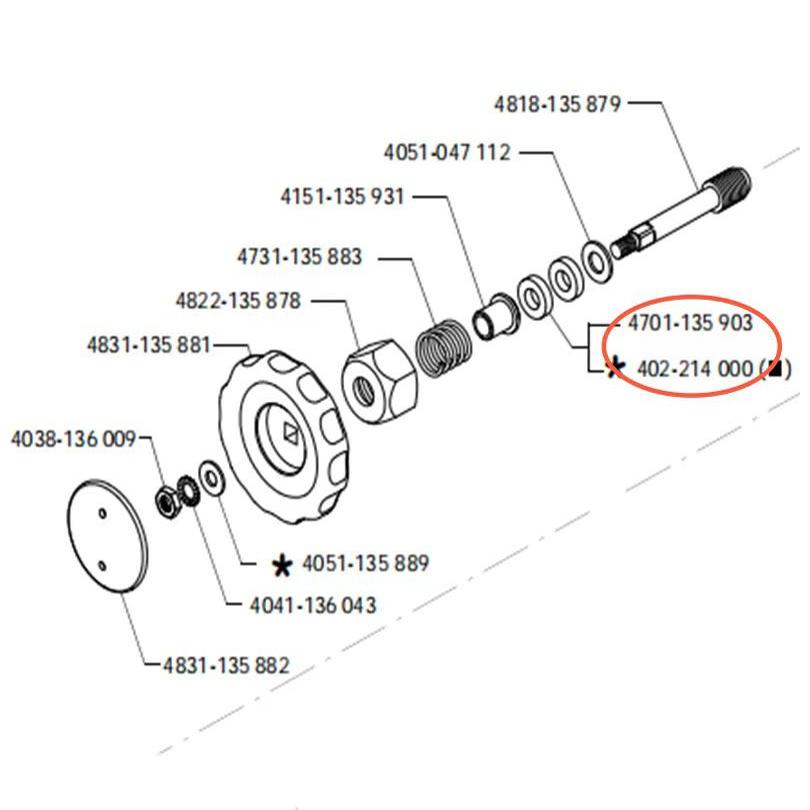 4818-135 879

4051-047 112

4151-135 931

4731-135 883

4822-135 878

4831-135 881

4701-135 903

* 402-214 000 (■)

4038-136 009

* 4051-135 889

4041-136 043

4831-135 882