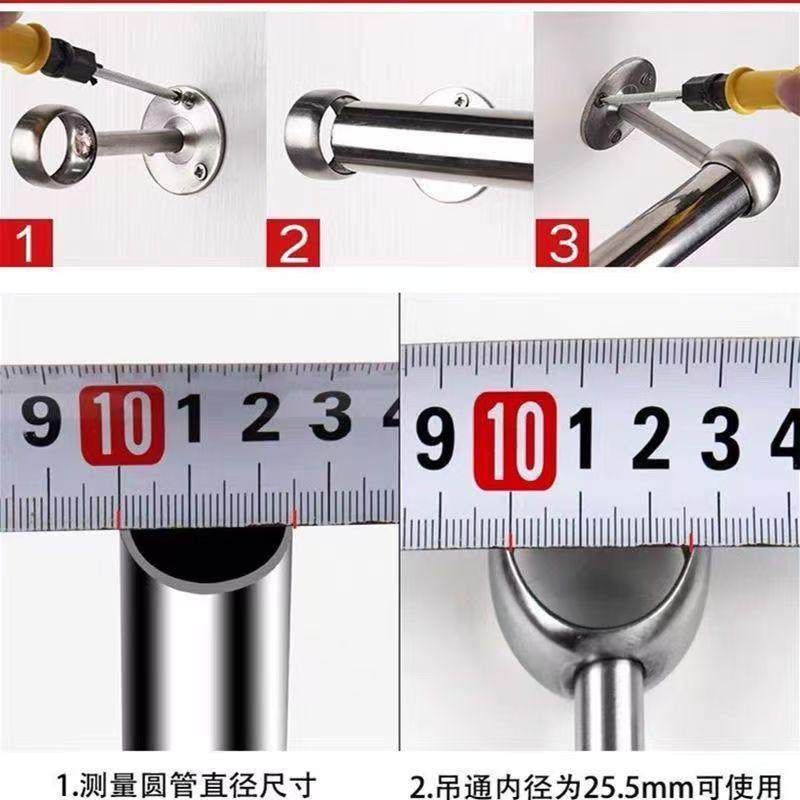 1

2

3

9 10 1 2 3 4

9 10 1 2 3 4

1.测量圆管直径尺寸

2.吊通内径为25.5mm可使用