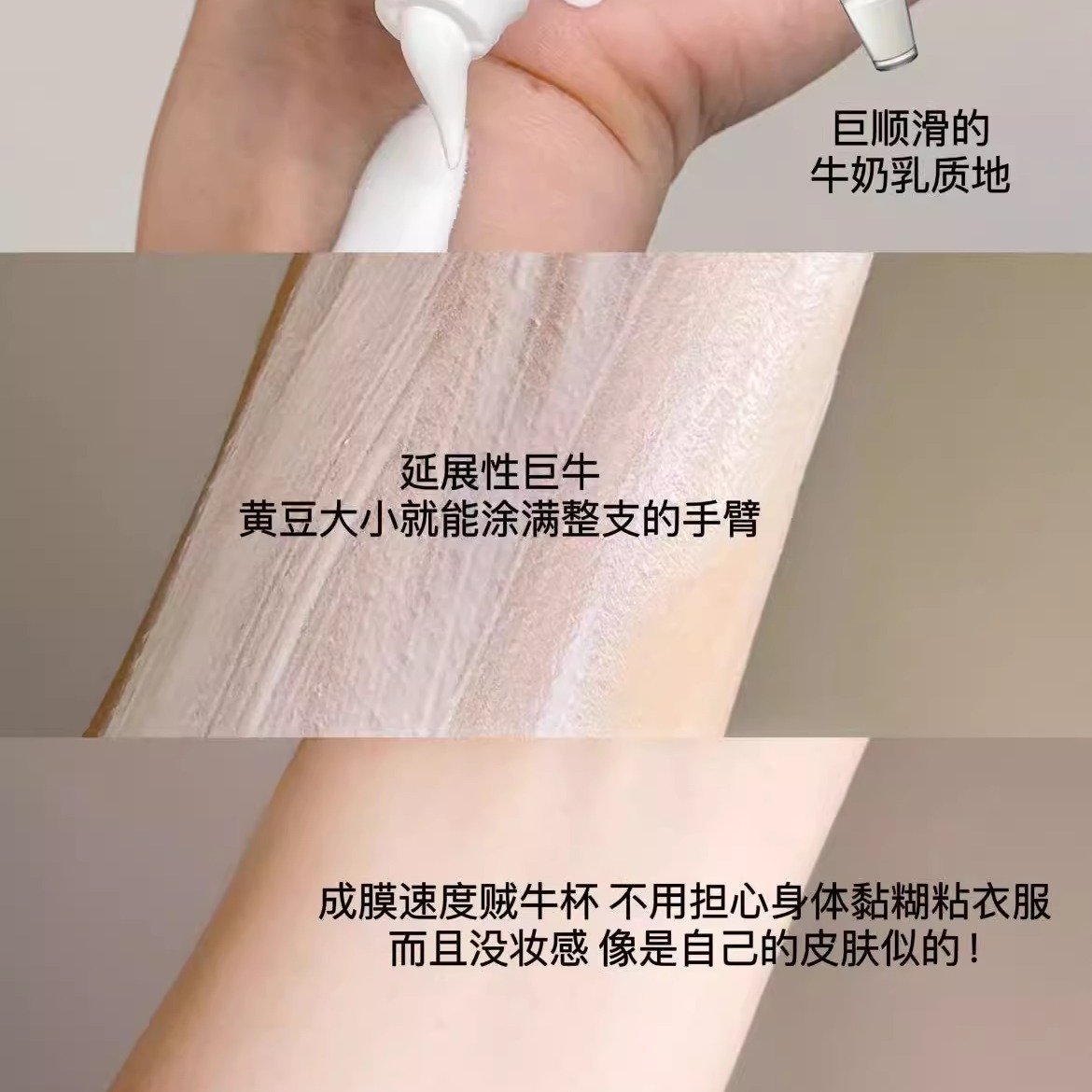 巨顺滑的
牛奶乳质地

延展性巨牛
黄豆大小就能涂满整支的手臂

成膜速度贼牛杯 不用担心身体黏糊粘衣服
而且没妆感 像是自己的皮肤似的！