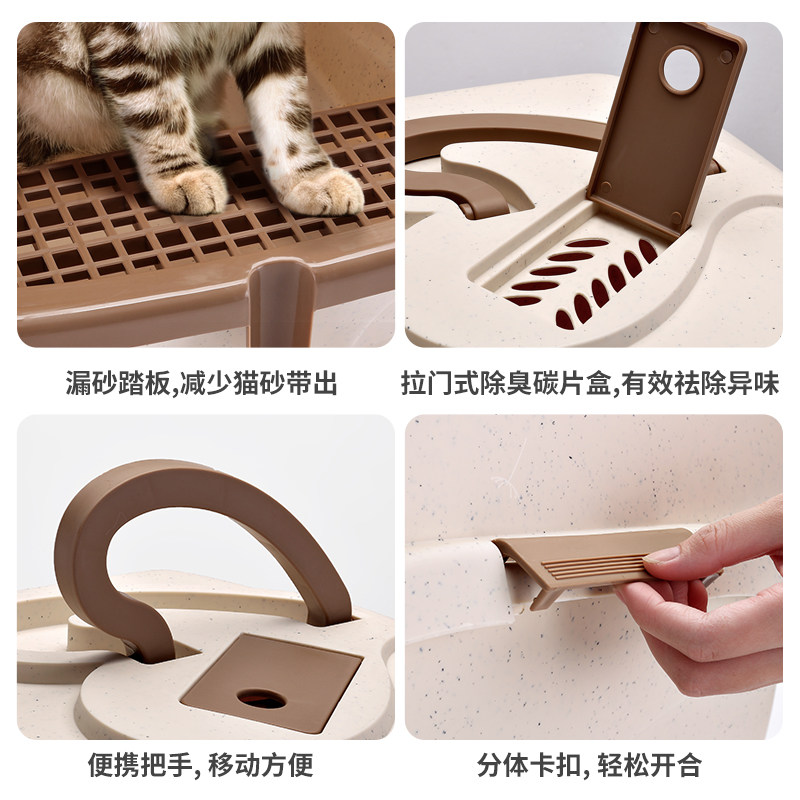 漏砂踏板,减少猫砂带出

拉门式除臭碳片盒,有效祛除异味

便携把手, 移动方便

分体卡扣, 轻松开合