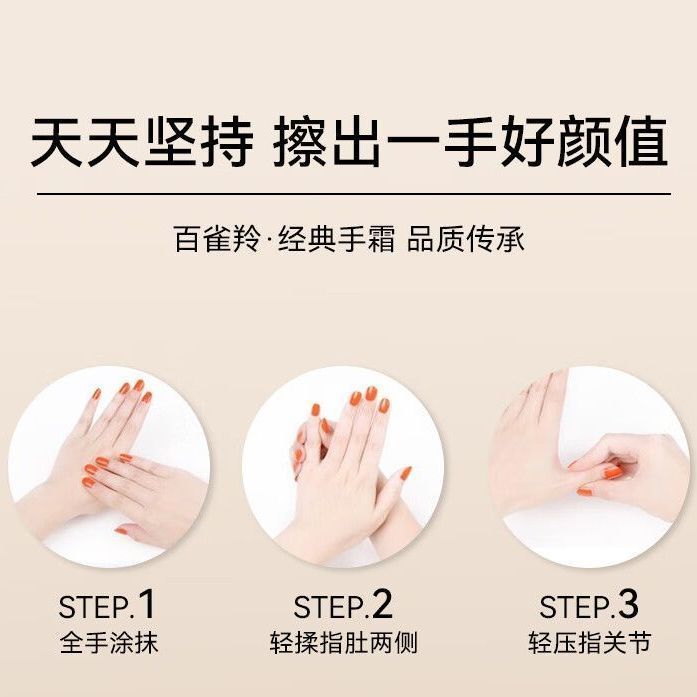 天天坚持 擦出一手好颜值

百雀羚·经典手霜 品质传承

STEP.1
全手涂抹

STEP.2
轻揉指肚两侧

STEP.3
轻压指关节