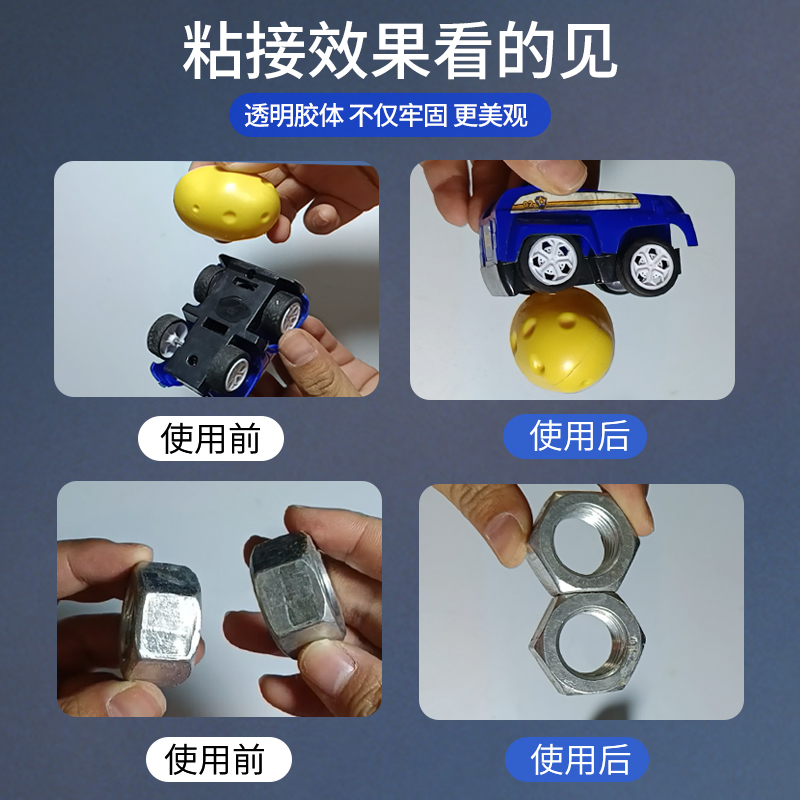 粘接效果看的见

透明胶体 不仅牢固 更美观

使用前

使用后

使用前

使用后