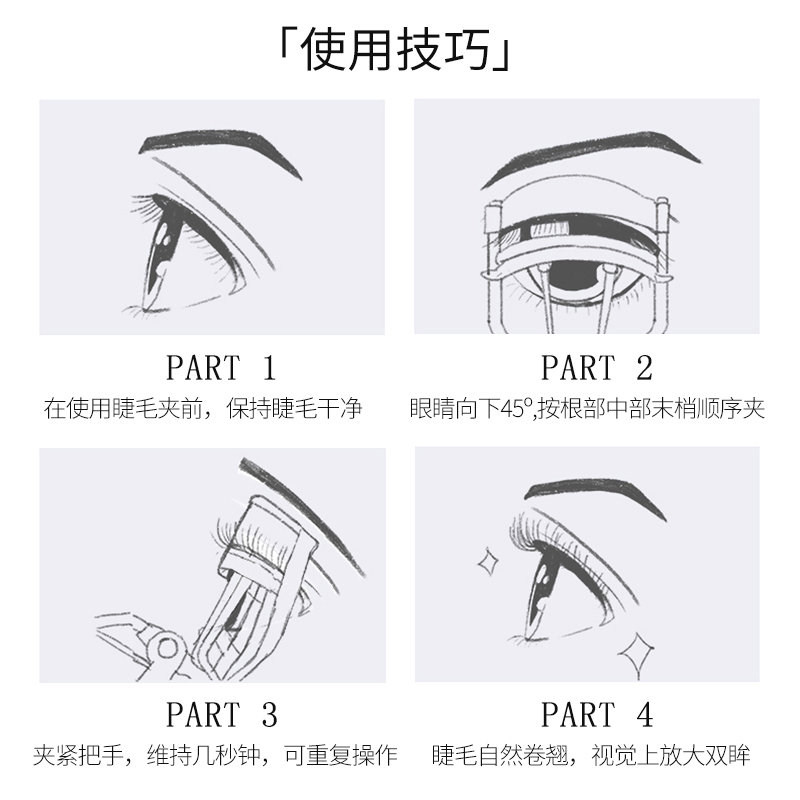 「使用技巧」

PART 1
在使用睫毛夹前，保持睫毛干净

PART 2
眼睛向下45°,按根部中部末梢顺序夹

PART 3
夹紧把手，维持几秒钟，可重复操作

PART 4
睫毛自然卷翘，视觉上放大双眸