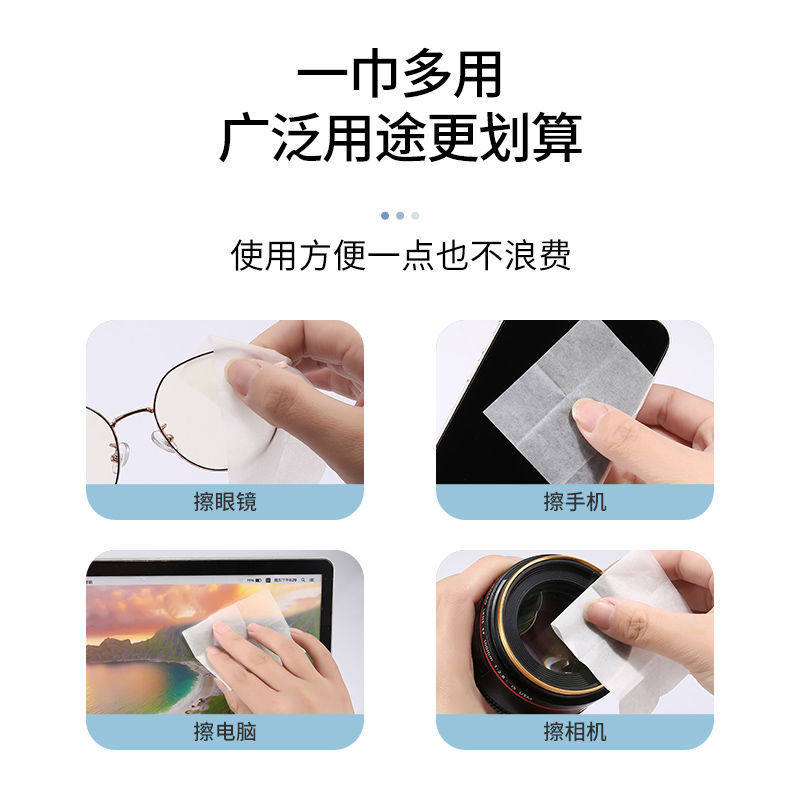 一巾多用
广泛用途更划算

使用方便一点也不浪费

擦眼镜

擦手机

擦电脑

擦相机