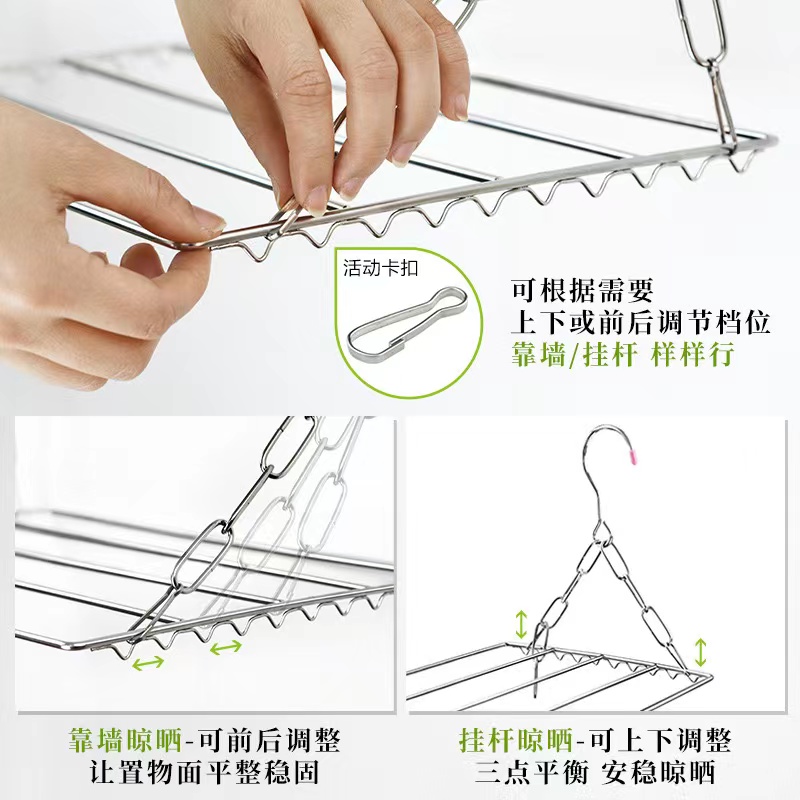 活动卡扣

可根据需要
上下或前后调节档位
靠墙/挂杆 样样行

靠墙晾晒-可前后调整
让置物面平整稳固

挂杆晾晒-可上下调整
三点平衡 安稳晾晒