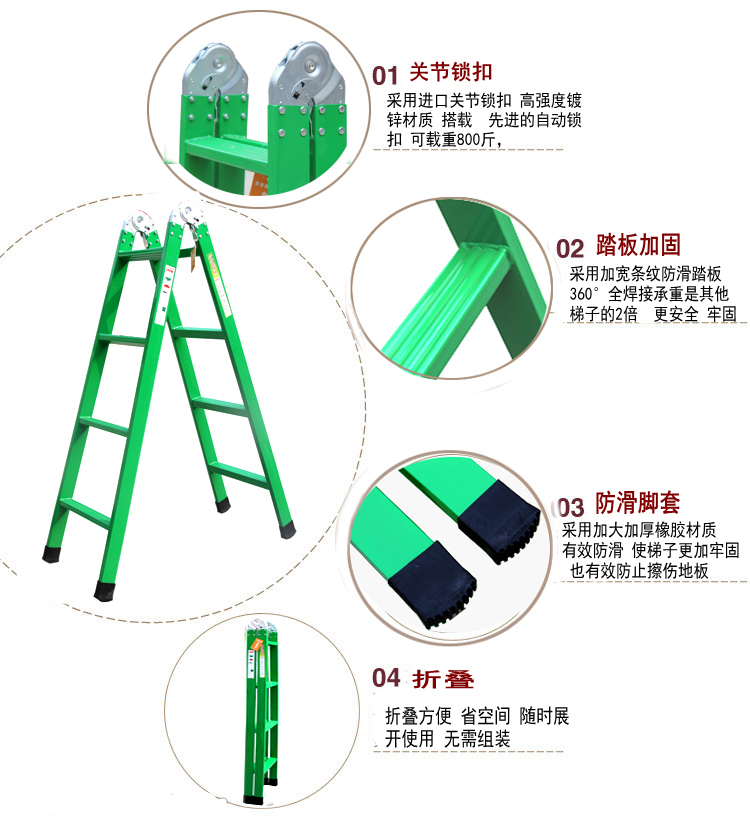 01 关节锁扣

采用进口关节锁扣 高强度镀锌材质 搭载 先进的自动锁扣 可载重800斤,

02 踏板加固

采用加宽条纹防滑踏板 360° 全焊接承重是其他梯子的2倍 更安全 牢固

03 防滑脚套

采用加大加厚橡胶材质 有效防滑 使梯子更加牢固 也有效防止擦伤地板

04 折叠

折叠方便 省空间 随时展开使用 无需组装