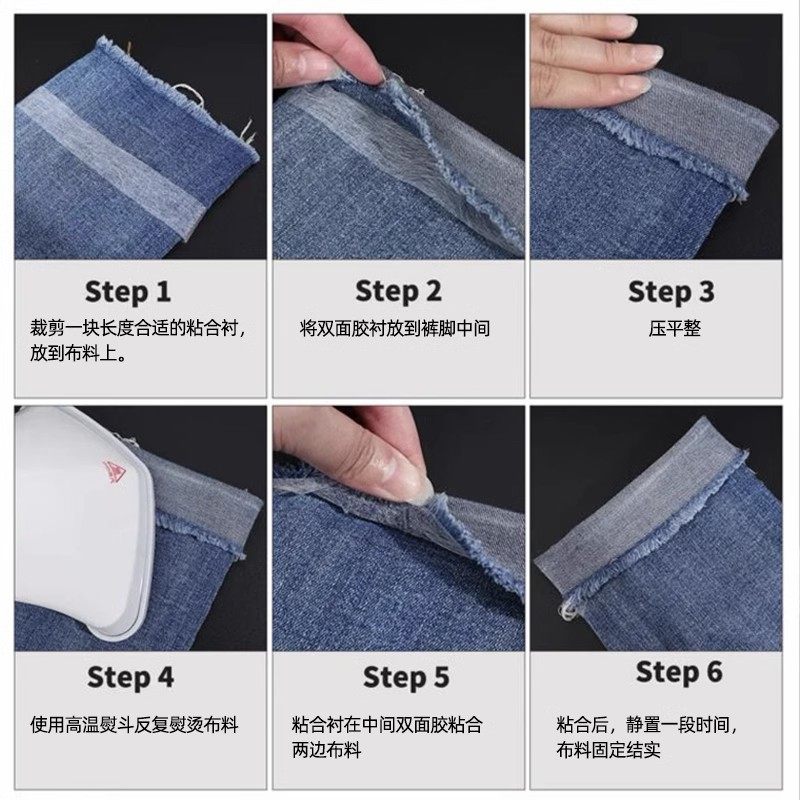 Step 1
裁剪一块长度合适的粘合衬，放到布料上。

Step 2
将双面胶衬放到裤脚中间

Step 3
压平整

Step 4
使用高温熨斗反复熨烫布料

Step 5
粘合衬在中间双面胶粘合两边布料

Step 6
粘合后，静置一段时间，布料固定结实