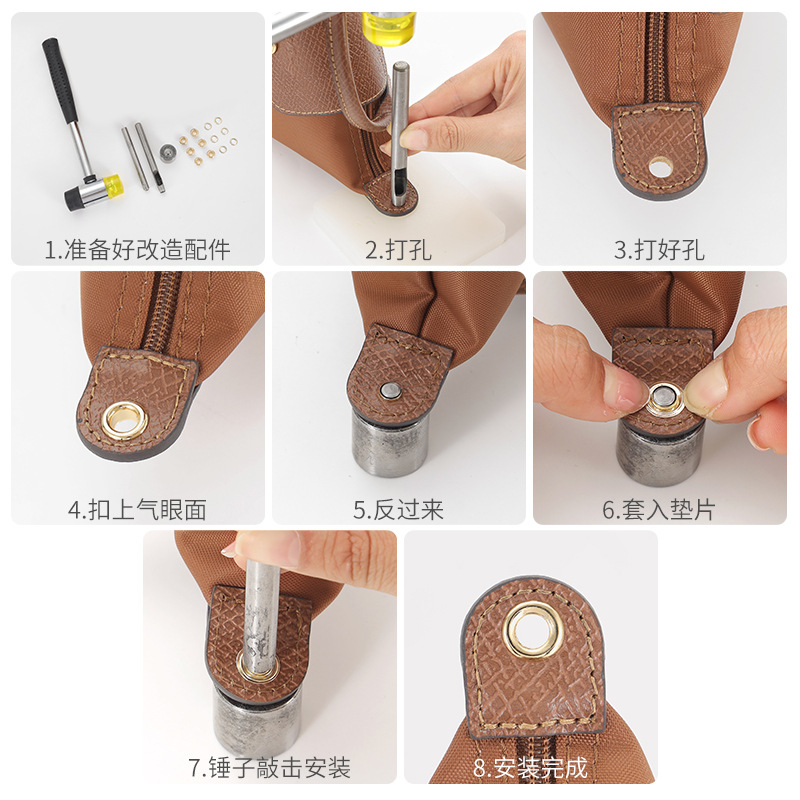 1.准备好改造配件

2.打孔

3.打好孔

4.扣上气眼面

5.反过来

6.套入垫片

7.锤子敲击安装

8.安装完成