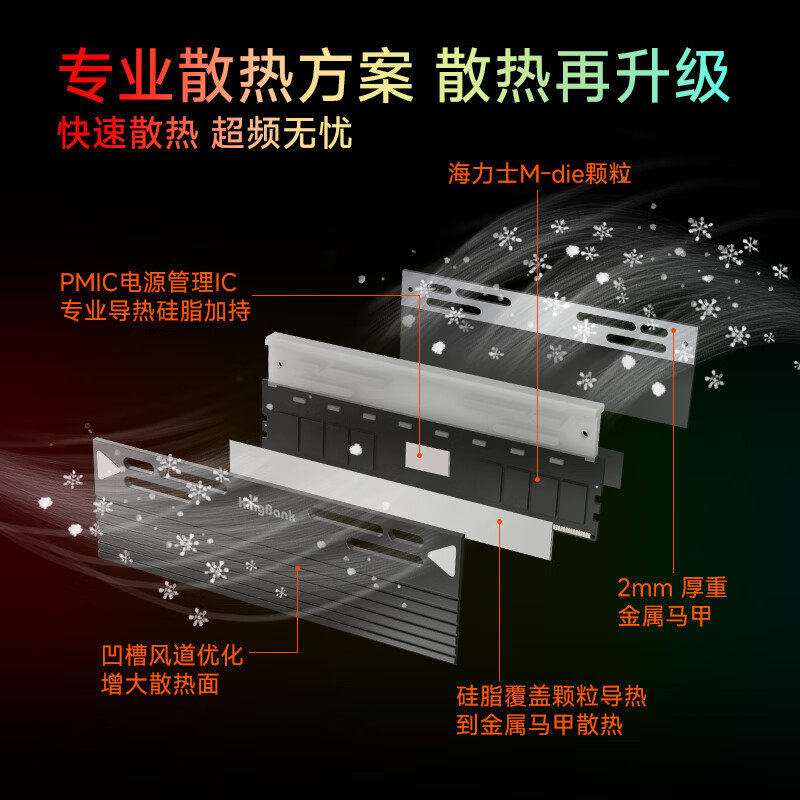 专业散热方案 散热再升级
快速散热 超频无忧

海力士M-die颗粒

PMIC电源管理IC
专业导热硅脂加持

KingBank

2mm 厚重
金属马甲

凹槽风道优化
增大散热面

硅脂覆盖颗粒导热
到金属马甲散热