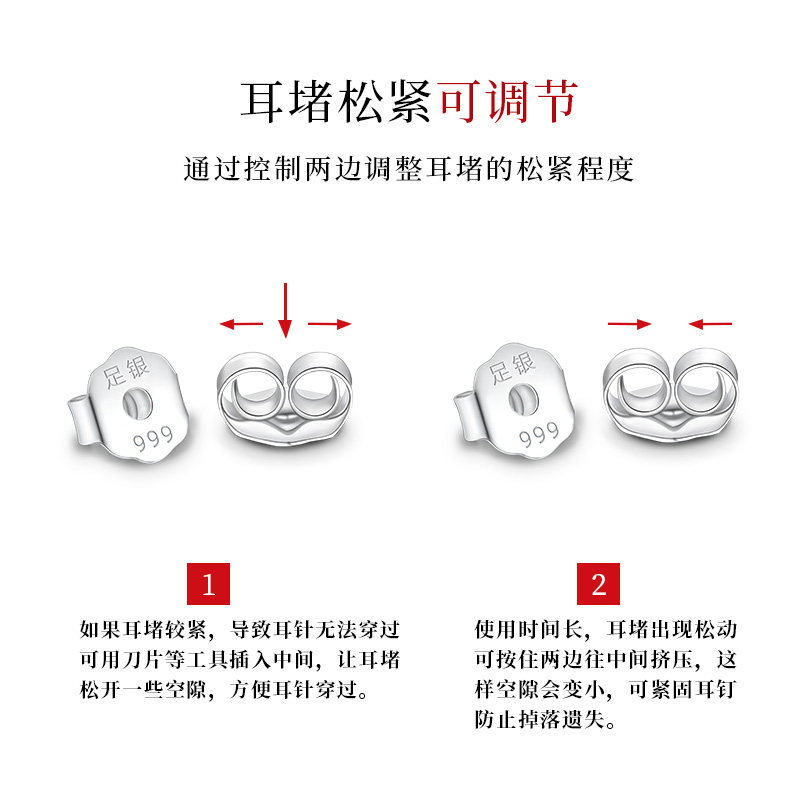 耳堵松紧可调节

通过控制两边调整耳堵的松紧程度

足银
999

足银
999

1

如果耳堵较紧，导致耳针无法穿过可用刀片等工具插入中间，让耳堵松开一些空隙，方便耳针穿过。

2

使用时间长，耳堵出现松动可按住两边往中间挤压，这样空隙会变小，可紧固耳钉防止掉落遗失。