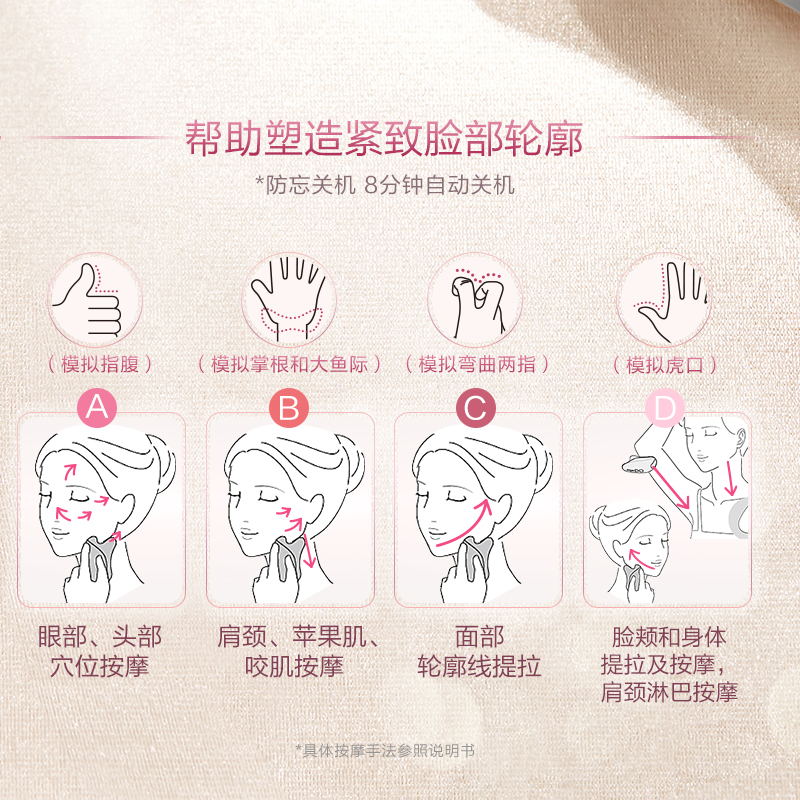 帮助塑造紧致脸部轮廓

*防忘关机 8分钟自动关机

（模拟指腹）

（模拟掌根和大鱼际）

（模拟弯曲两指）

（模拟虎口）

A

B

C

D

眼部、头部穴位按摩

肩颈、苹果肌、咬肌按摩

面部轮廓线提拉

脸颊和身体提拉及按摩，肩颈淋巴按摩

*具体按摩手法参照说明书