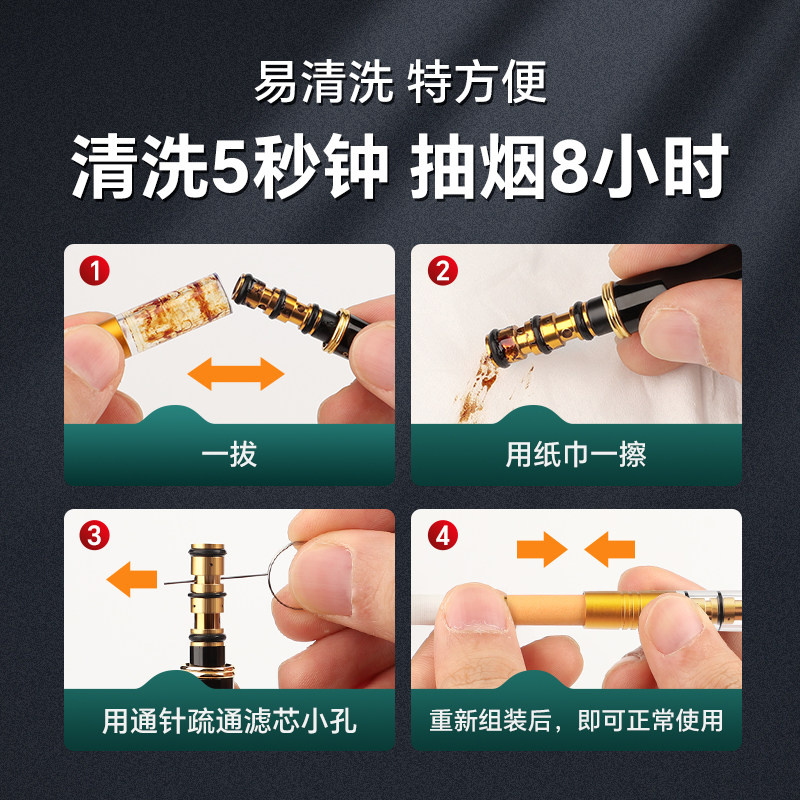 易清洗 特方便

清洗5秒钟 抽烟8小时

1
一拔

2
用纸巾一擦

3
用通针疏通滤芯小孔

4
重新组装后，即可正常使用