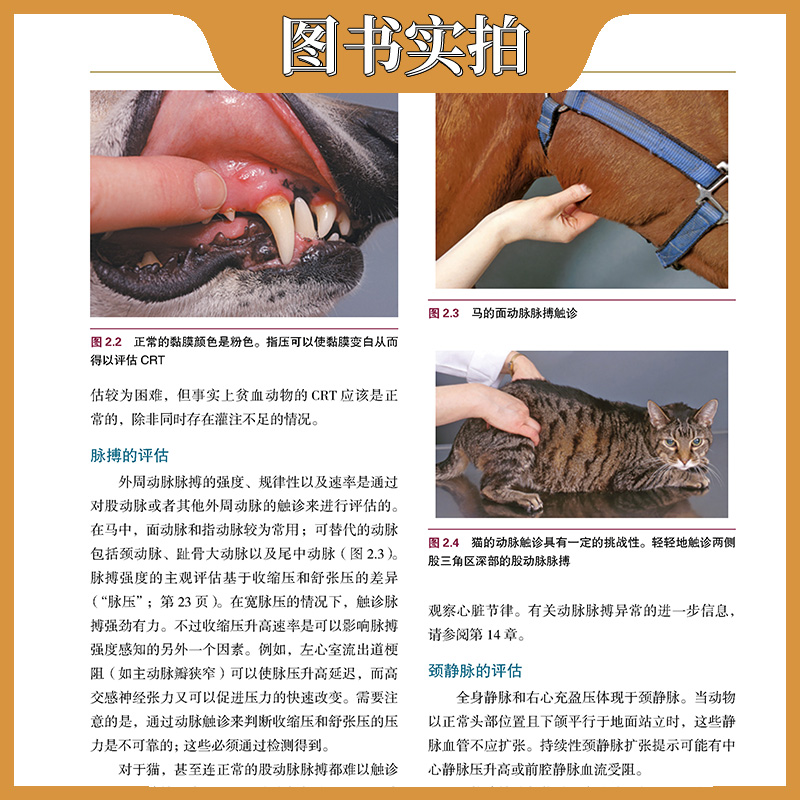 图书实拍

图 2.2　正常的黏膜颜色是粉色。指压可以使黏膜变白从而得以评估 CRT

估较为困难，但事实上贫血动物的 CRT 应该是正常的，除非同时存在灌注不足的情况。

脉搏的评估

外周动脉脉搏的强度、规律性以及速率是通过对股动脉或者其他外周动脉的触诊来进行评估的。在马中，面动脉和指动脉较为常用；可替代的动脉包括颈动脉、趾骨大动脉以及尾中动脉（图 2.3）。脉搏强度的主观评估基于收缩压和舒张压的差异（“脉压”；第 23 页）。在宽脉压的情况下，触诊脉搏强劲有力。不过收缩压升高速率是可以影响脉搏强度感知的另外一个因素。例如，左心室流出道梗阻（如主动脉瓣狭窄）可以使脉压升高延迟，而高交感神经张力又可以促进压力的快速改变。需要注意的是，通过动脉触诊来判断收缩压和舒张压的压力是不可靠的；这些必须通过检测得到。

对于猫，甚至连正常的股动脉脉搏都难以触诊

图 2.3　马的面动脉脉搏触诊

图 2.4　猫的动脉触诊具有一定的挑战性。轻轻地触诊两侧股三角区深部的股动脉脉搏

观察心脏节律。有关动脉脉搏异常的进一步信息，请参阅第 14 章。

颈静脉的评估

全身静脉和右心充盈压体现于颈静脉。当动物以正常头部位置且下颌平行于地面站立时，这些静脉血管不应扩张。持续性颈静脉扩张提示可能有中心静脉压升高或前腔静脉血流受阻。