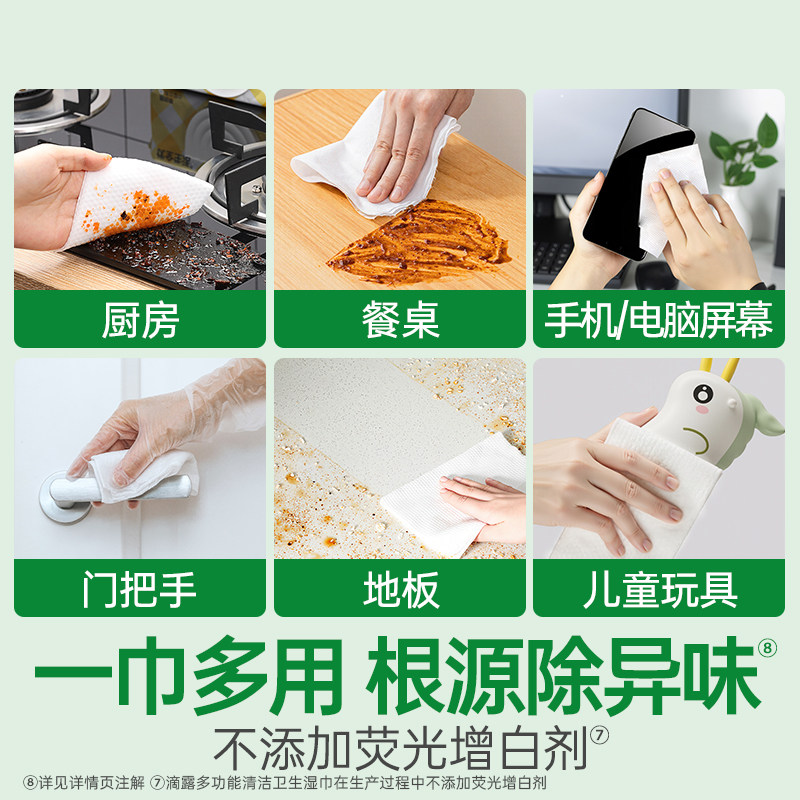 厨房

餐桌

手机/电脑屏幕

门把手

地板

儿童玩具

一巾多用 根源除异味⑧

不添加荧光增白剂⑦

⑧详见详情页注解 ⑦滴露多功能清洁卫生湿巾在生产过程中不添加荧光增白剂