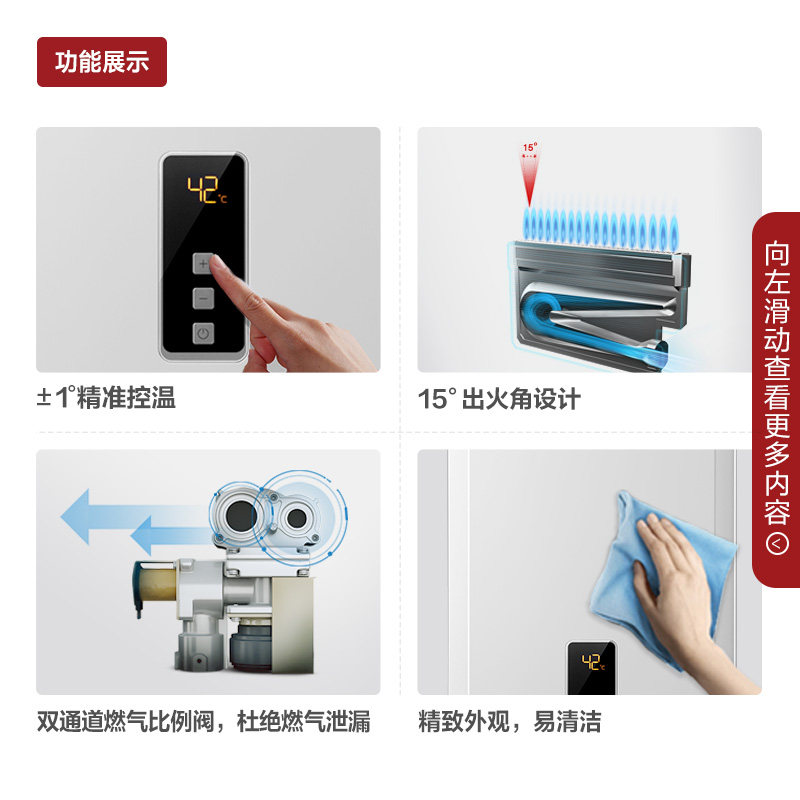 功能展示

42℃

±1°精准控温

15°

15° 出火角设计

双通道燃气比例阀，杜绝燃气泄漏

42℃

精致外观，易清洁

向左滑动查看更多内容