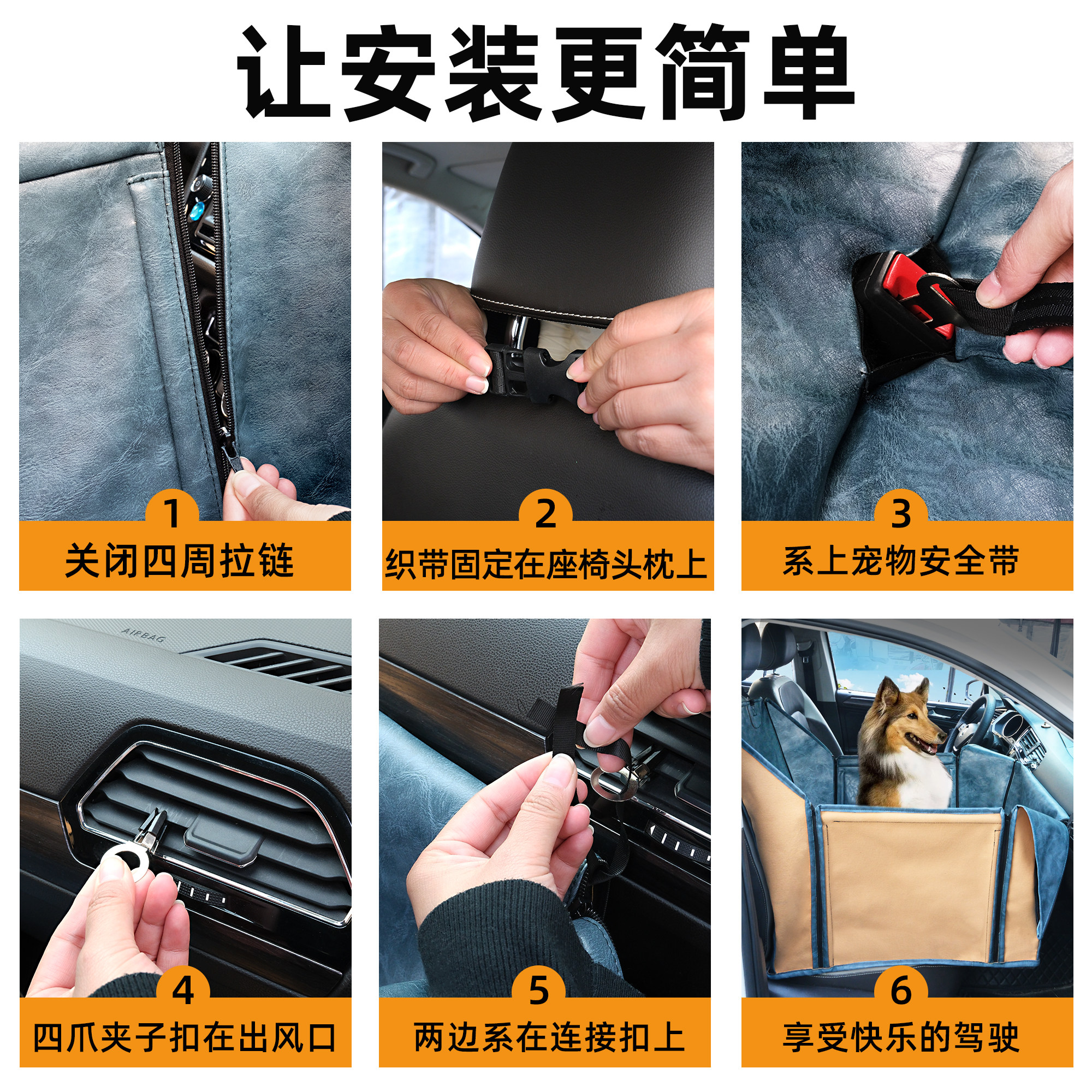 让安装更简单

1
关闭四周拉链

2
织带固定在座椅头枕上

3
系上宠物安全带

AIRBAG

4
四爪夹子扣在出风口

5
两边系在连接扣上

6
享受快乐的驾驶