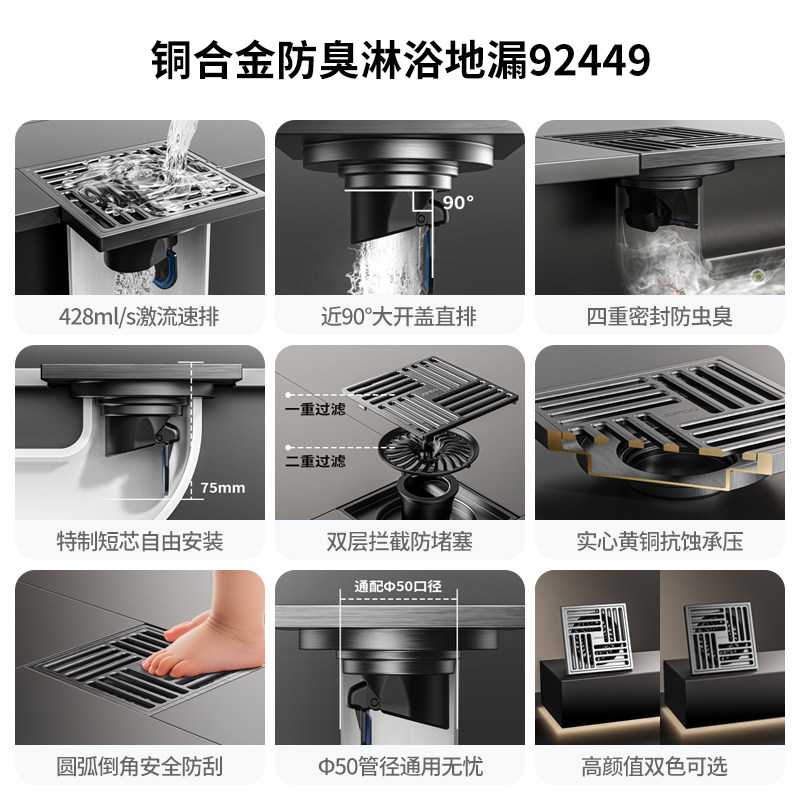 铜合金防臭淋浴地漏92449

428ml/s激流速排

90°

近90°大开盖直排

四重密封防虫臭

75mm

特制短芯自由安装

一重过滤

二重过滤

双层拦截防堵塞

实心黄铜抗蚀承压

圆弧倒角安全防刮

通配Φ50口径

Φ50管径通用无忧

高颜值双色可选